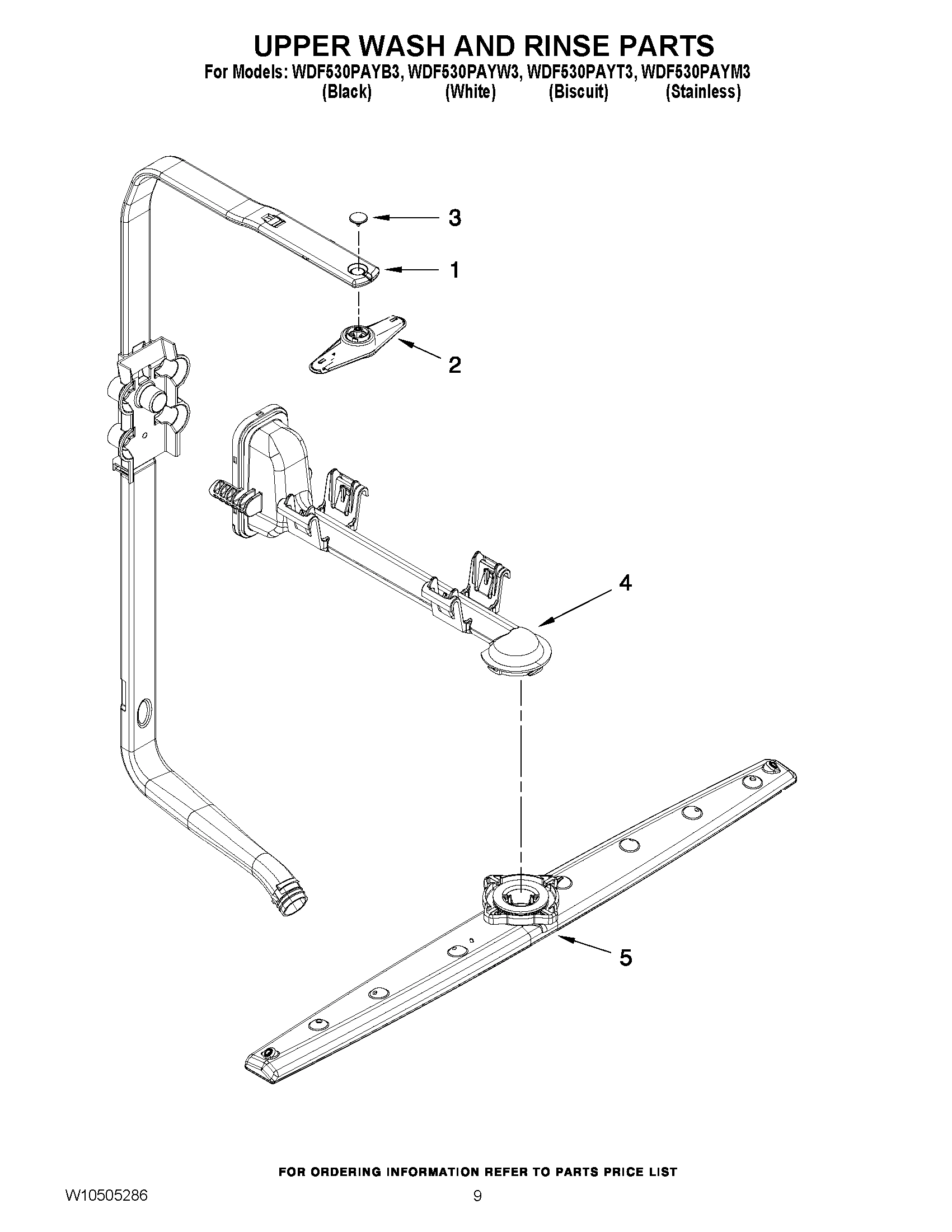 UPPER WASH AND RINSE PARTS
For Models: WDF530PAYB3, WDF530PAYW3, WDF530PAYT3, WDF530PAYM3
(Black) (White) (Biscuit) (Stainless)

3
1
2
4
5

FOR ORDERING INFORMATION REFER TO PARTS PRICE LIST

W10505286

9