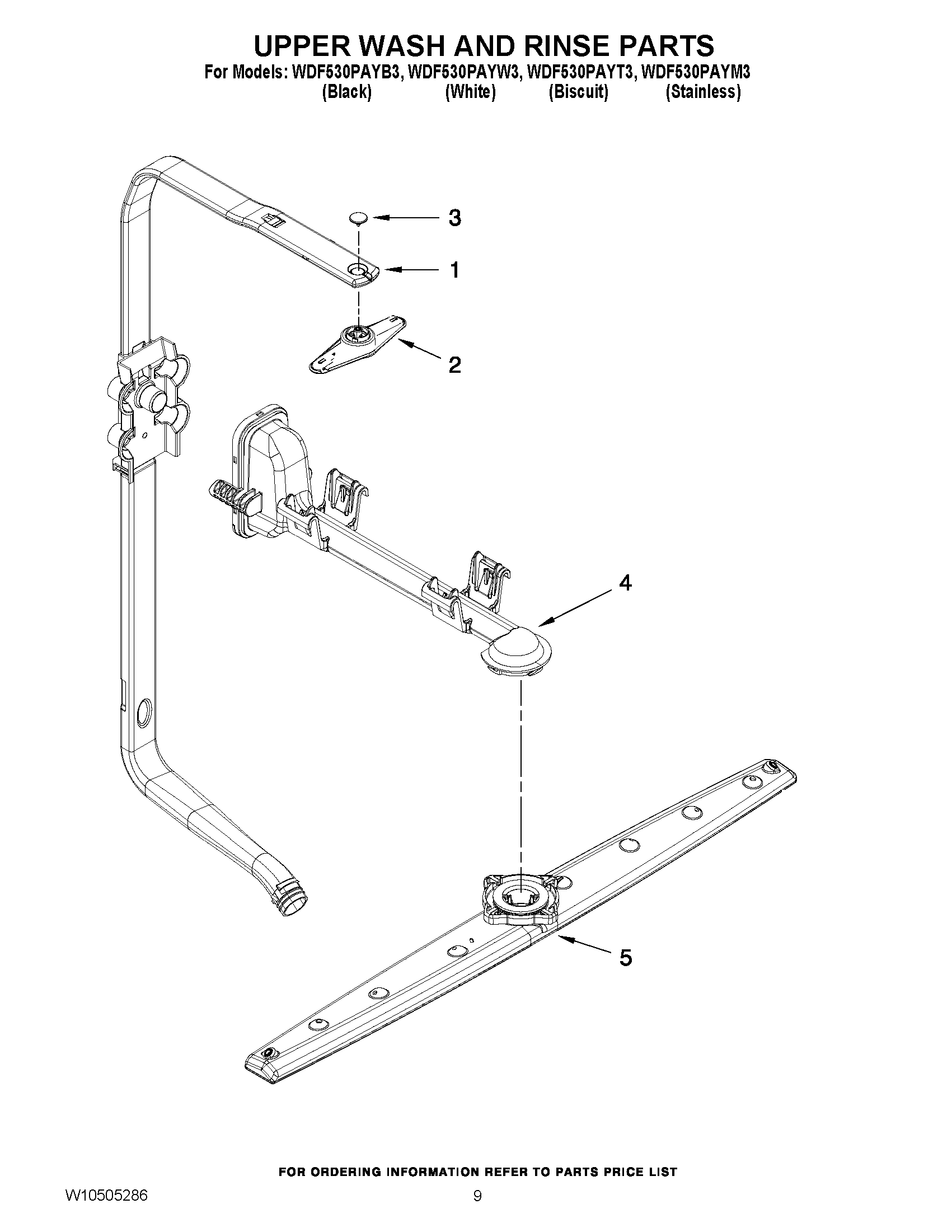 UPPER WASH AND RINSE PARTS

For Models: WDF530PAYB3, WDF530PAYW3, WDF530PAYT3, WDF530PAYM3
(Black) (White) (Biscuit) (Stainless)

3

1

2

4

5

FOR ORDERING INFORMATION REFER TO PARTS PRICE LIST

W10505286

9