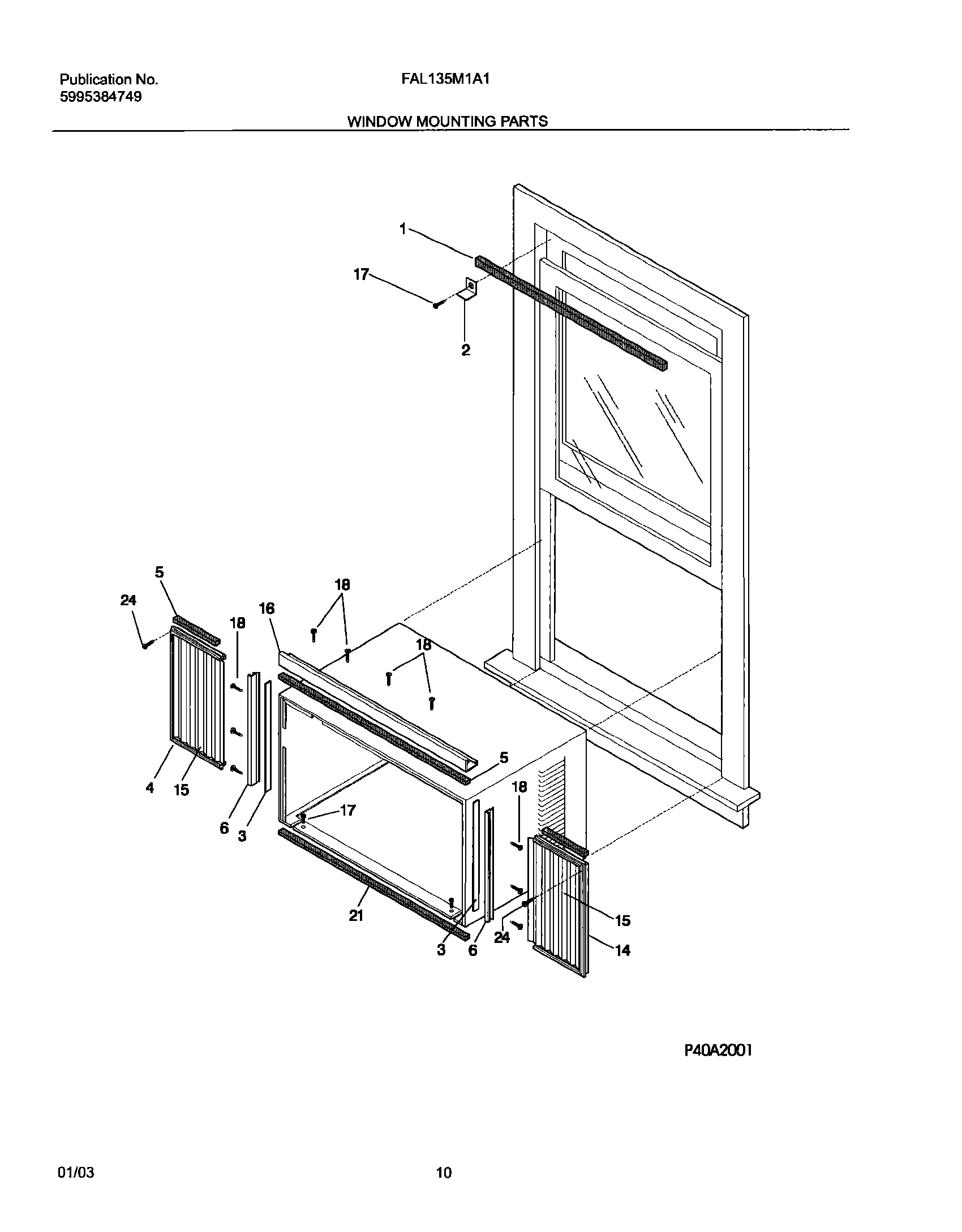 Publication No.
5995384749

FAL135M1A1

WINDOW MOUNTING PARTS

1
17
2
5
24
18
16
18
18
4
15
6
3
17
5
18
21
3
6
24
15
14

P40A2001

01/03

10