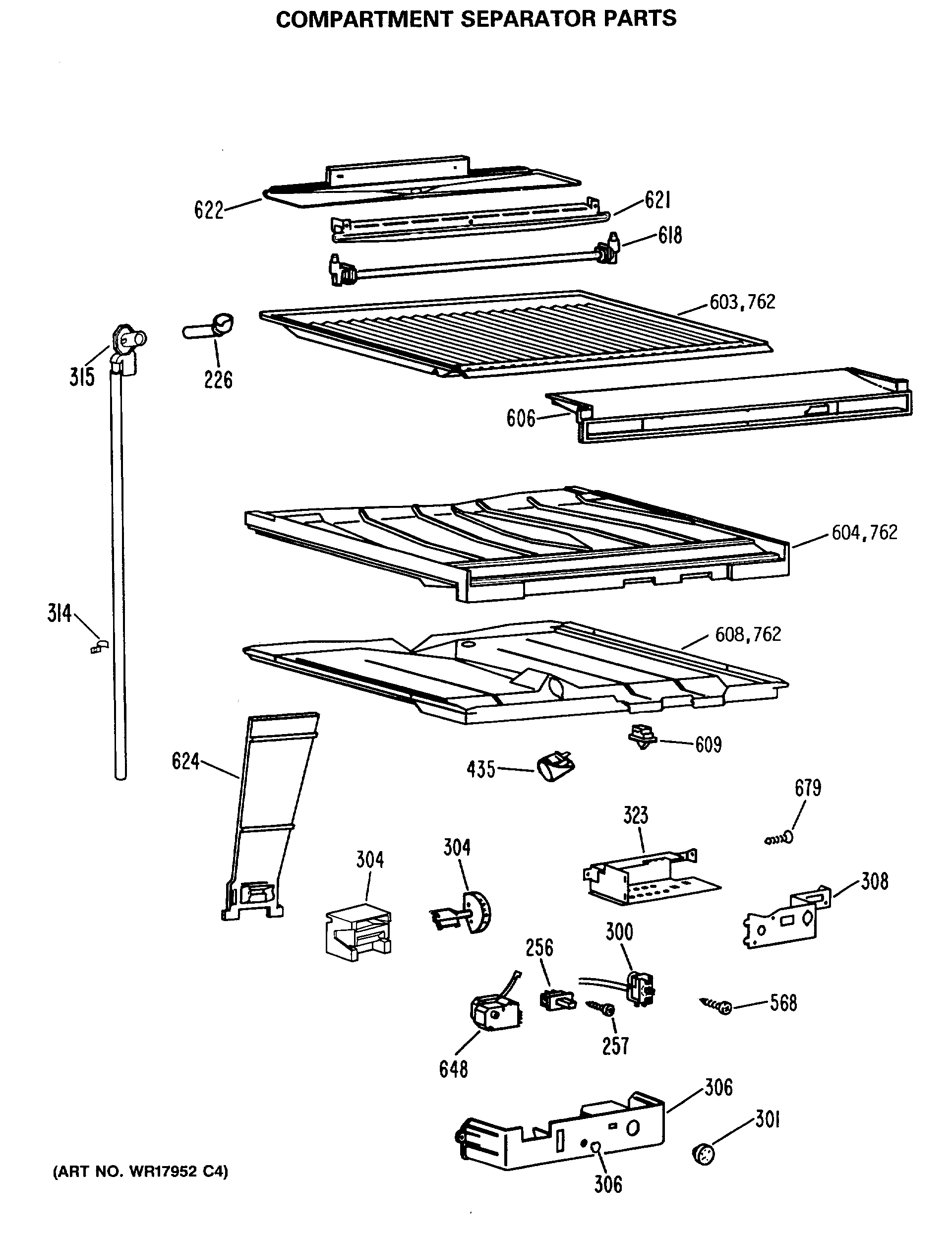 COMPARTMENT SEPARATOR PARTS

622
621
618
603,762
315
226
606
604,762
314
608,762
624
609
435
679
323
304
304
308
300
256
568
257
648
306
301
306
(ART NO. WR17952 C4)