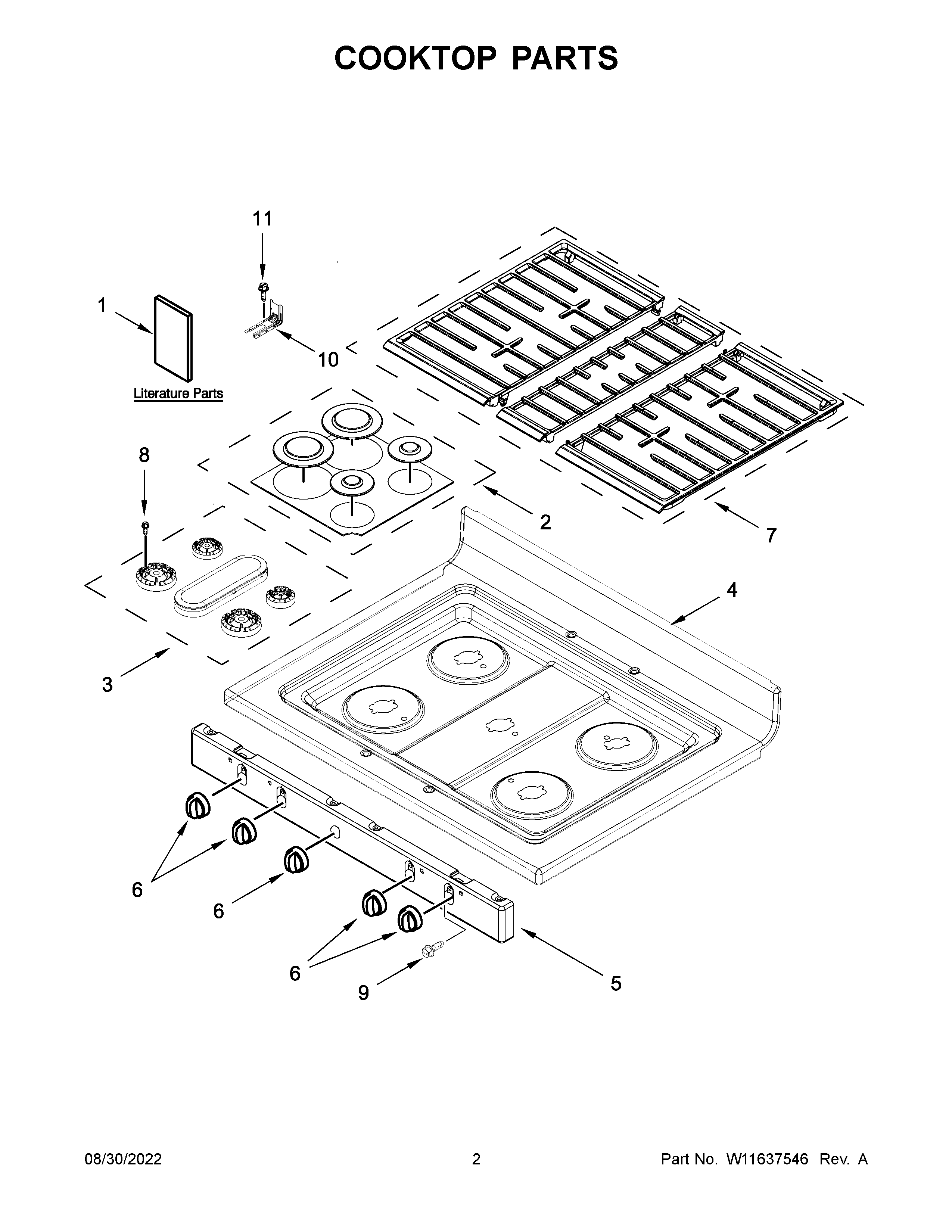 COOKTOP PARTS

11

1

10

Literature Parts

8

2

7

4

3

6

6

6

9

5

08/30/2022

2

Part No. W11637546 Rev. A