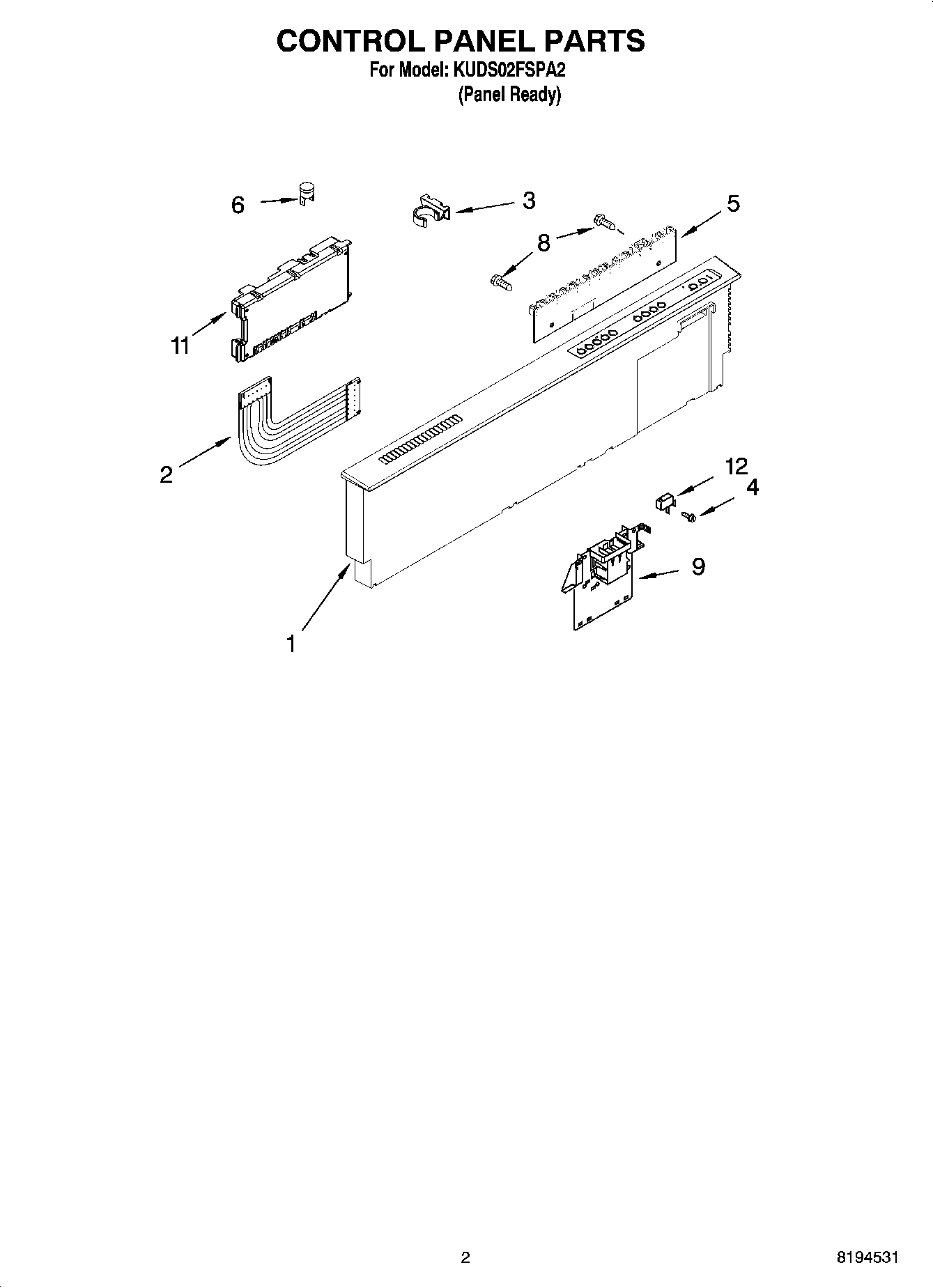 CONTROL PANEL PARTS
For Model: KUDS02FSPA2
(Panel Ready)

6
3
5
8
11
2
12
4
9
1

2

8194531