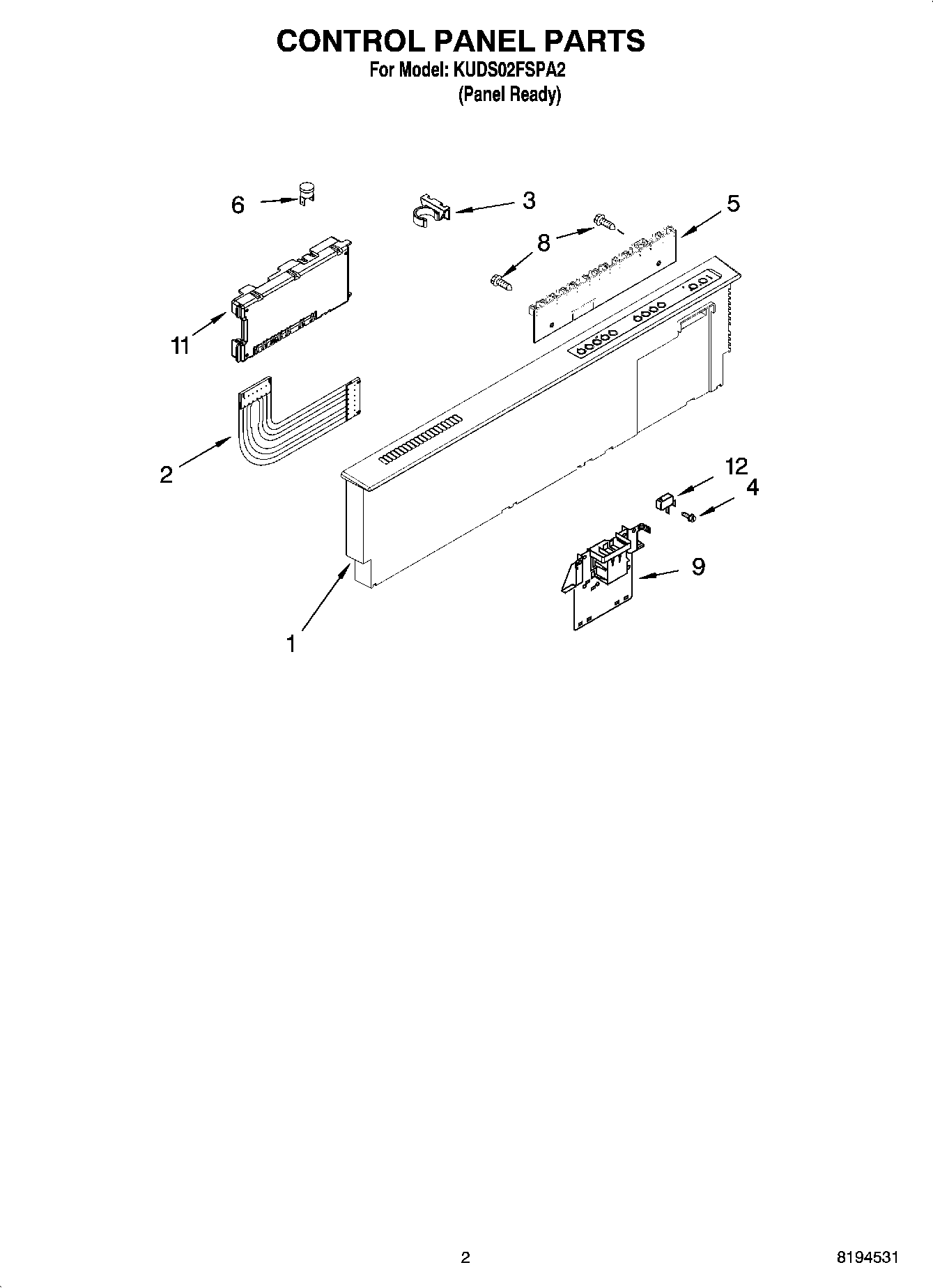 CONTROL PANEL PARTS
For Model: KUDS02FSPA2
(Panel Ready)

6
3
5
8
11
2
12
4
9
1

2
8194531