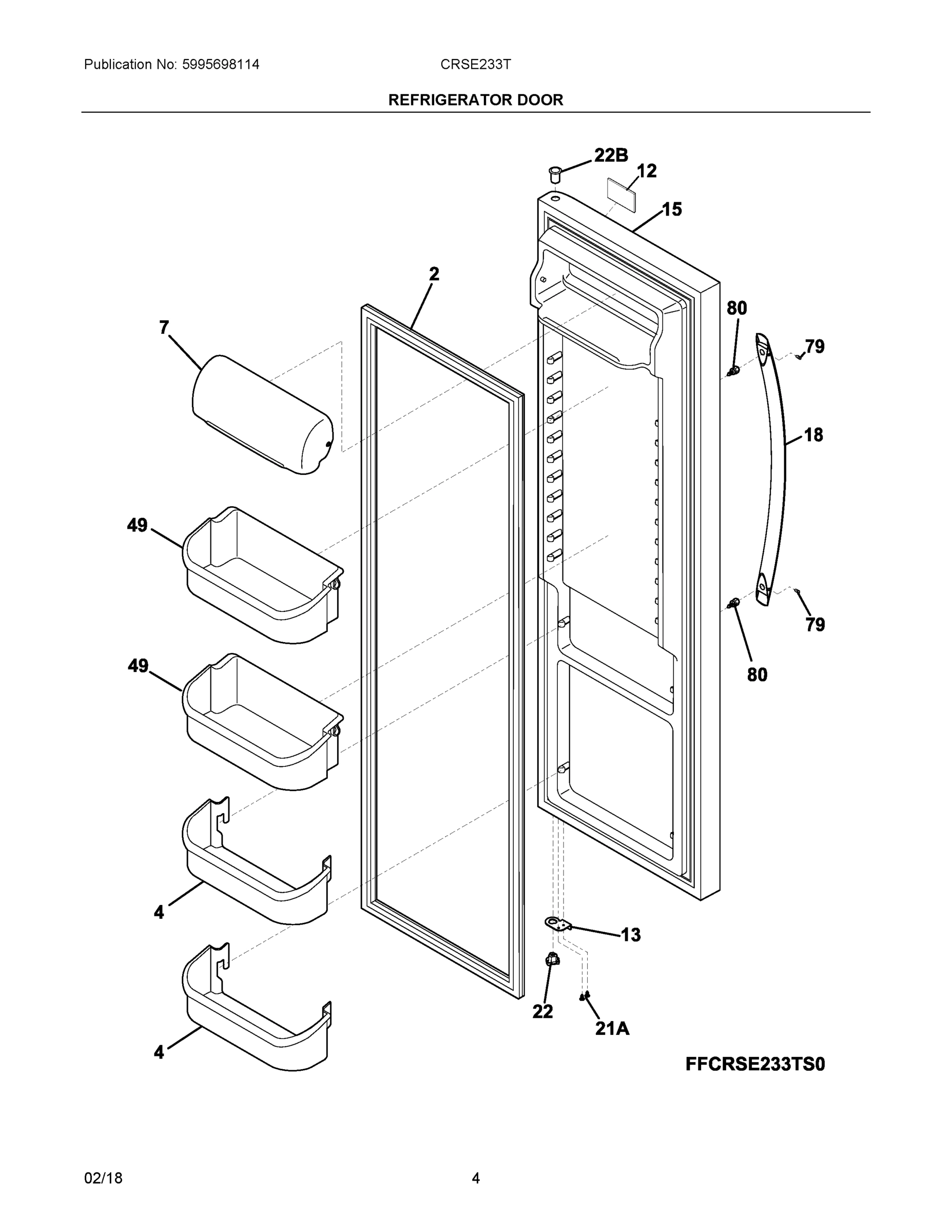 Publication No: 5995698114

CRSE233T

REFRIGERATOR DOOR

22B
12
15
2
7
80
79
18
49
79
80
49
4
13
22
21A
4

FFCRSE233TS0

02/18

4