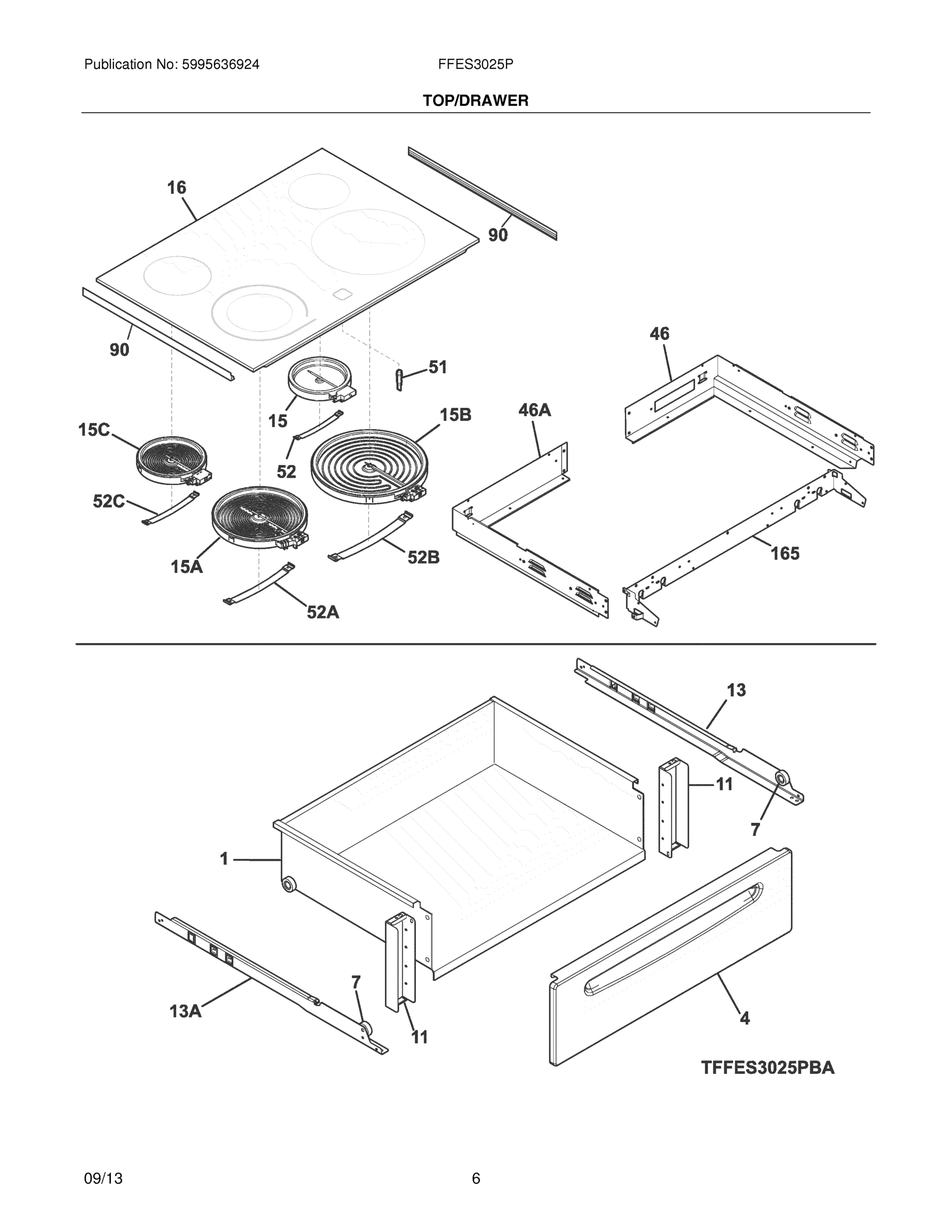 Publication No: 5995636924

FFES3025P

TOP/DRAWER

16

90

90

51

46

15

15B

46A

15C

52

52C

15A

52B

165

52A

13

11

7

1

7

13A

11

4

TFFES3025PBA

09/13

6