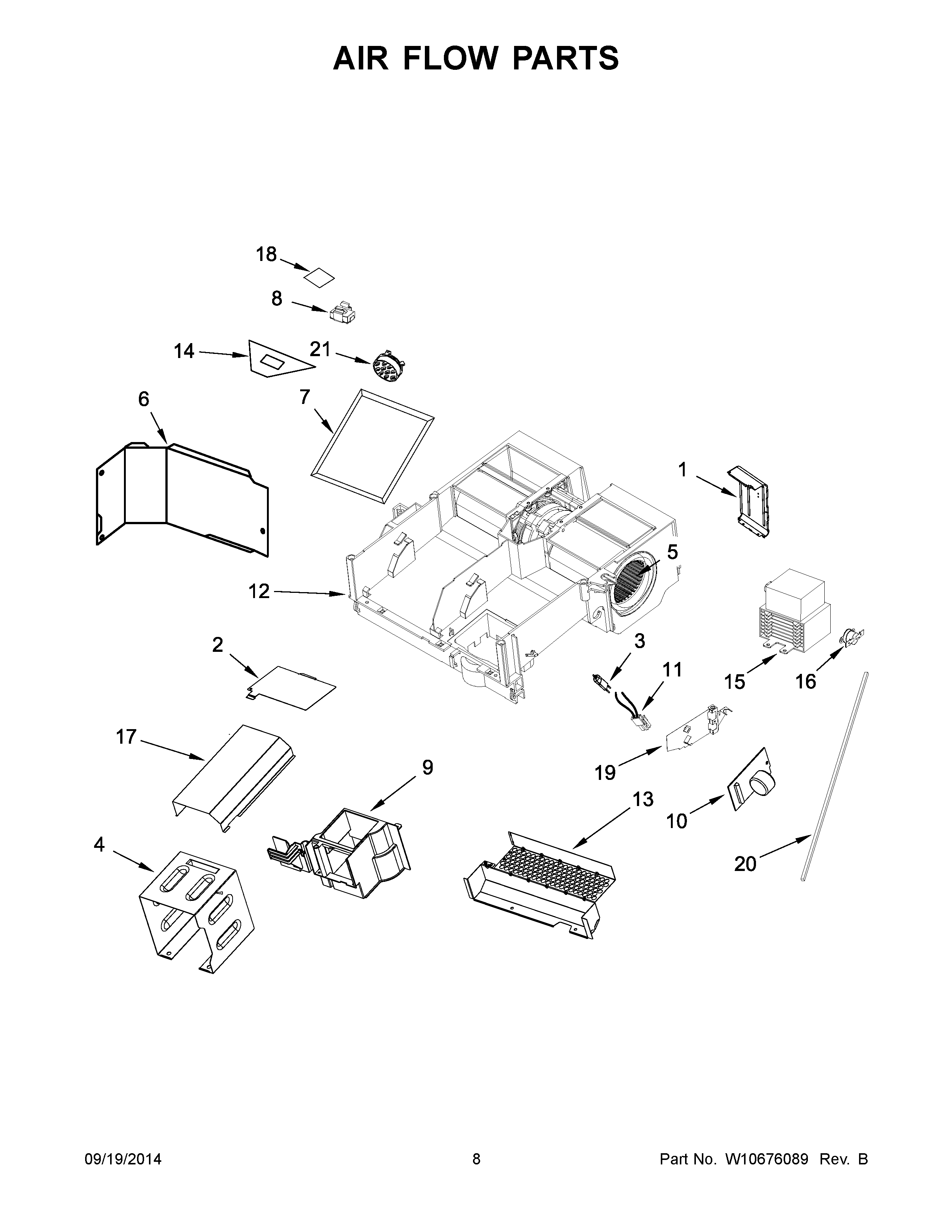 AIR FLOW PARTS

18
8
14
21
6
7
1
5
12
2
3
11
15
16
17
19
9
13
10
4
20

09/19/2014
8
Part No. W10676089 Rev. B