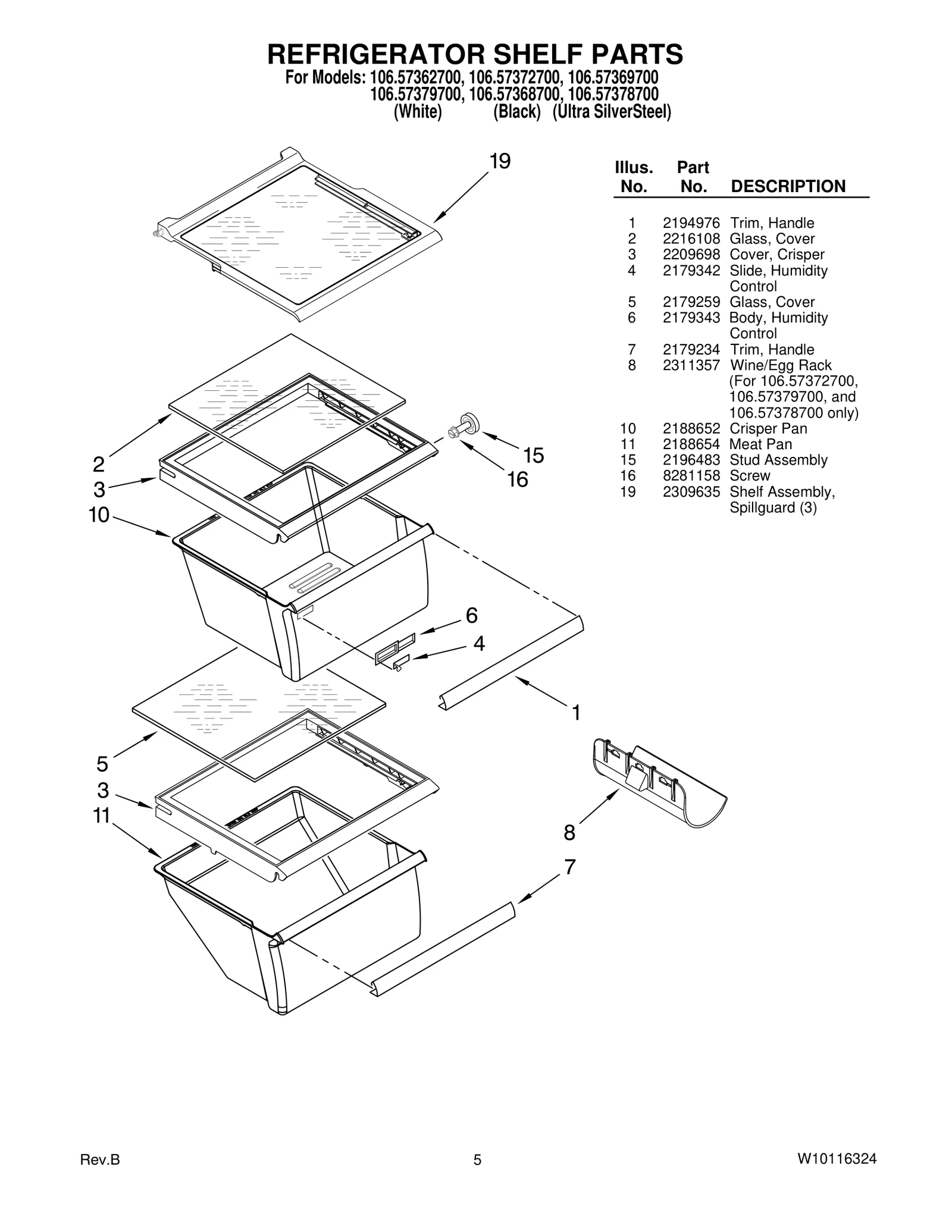 REFRIGERATOR SHELF PARTS
For Models: 106.57362700, 106.57372700, 106.57369700
106.57379700, 106.57368700, 106.57378700
(White) (Black) (Ultra SilverSteel)

19
2
3
10
15
16
6
4
1
5
3
11
8
7

| Illus. No. | Part No. | DESCRIPTION |
|---|---|---|
| 1 | 2194976 | Trim, Handle |
| 2 | 2216108 | Glass, Cover |
| 3 | 2209698 | Cover, Crisper |
| 4 | 2179342 | Slide, Humidity Control |
| 5 | 2179259 | Glass, Cover |
| 6 | 2179343 | Body, Humidity Control |
| 7 | 2179234 | Trim, Handle |
| 8 | 2311357 | Wine/Egg Rack (For 106.57372700, 106.57379700, and 106.57378700 only) |
| 10 | 2188652 | Crisper Pan |
| 11 | 2188654 | Meat Pan |
| 15 | 2196483 | Stud Assembly |
| 16 | 8281158 | Screw |
| 19 | 2309635 | Shelf Assembly, Spillguard (3) |

Rev.B 5 W10116324