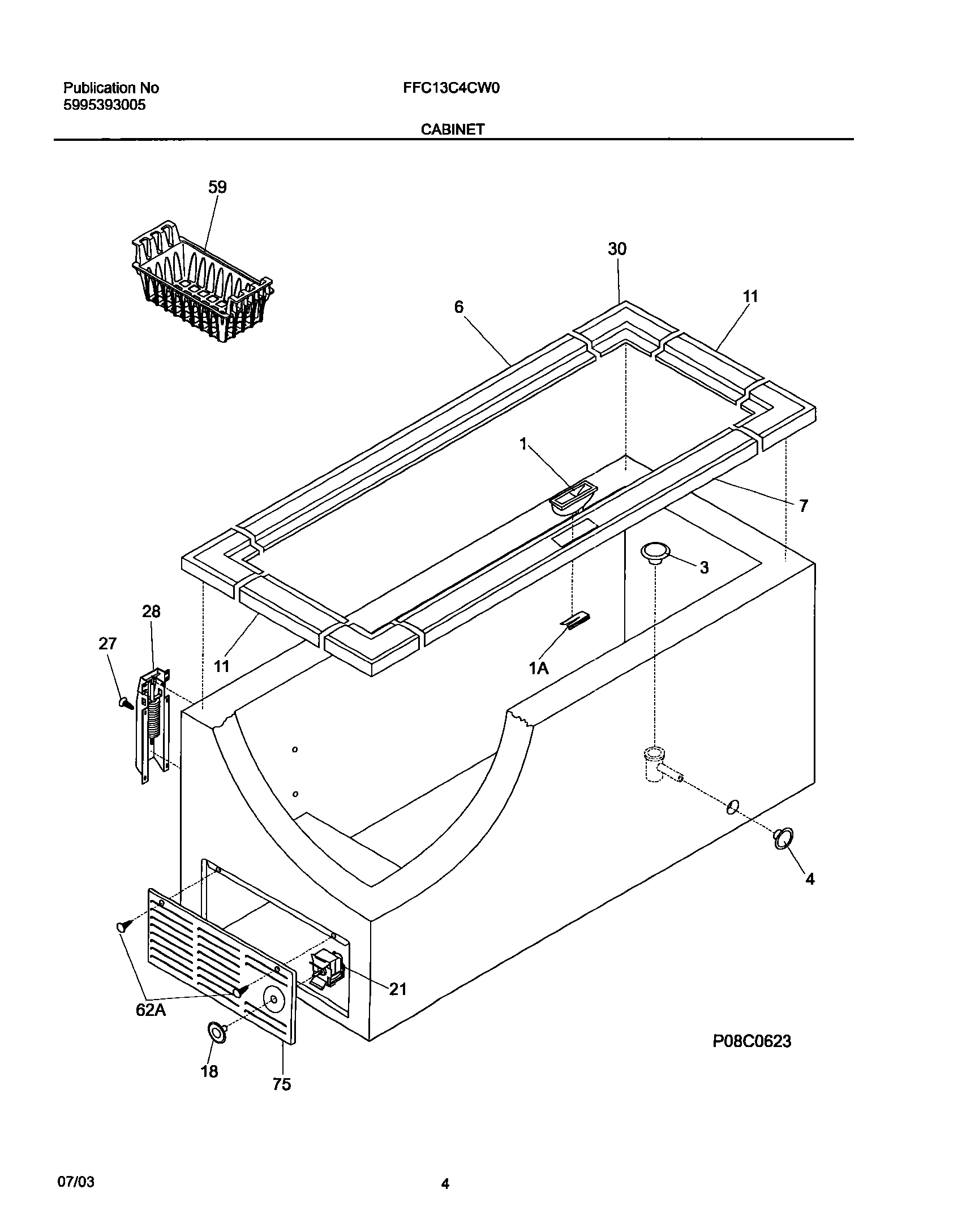 Publication No
5995393005

FFC13C4CW0

CABINET

59

30

6

11

1

7

3

28

27

11

1A

4

21

62A

18

75

P08C0623

07/03

4