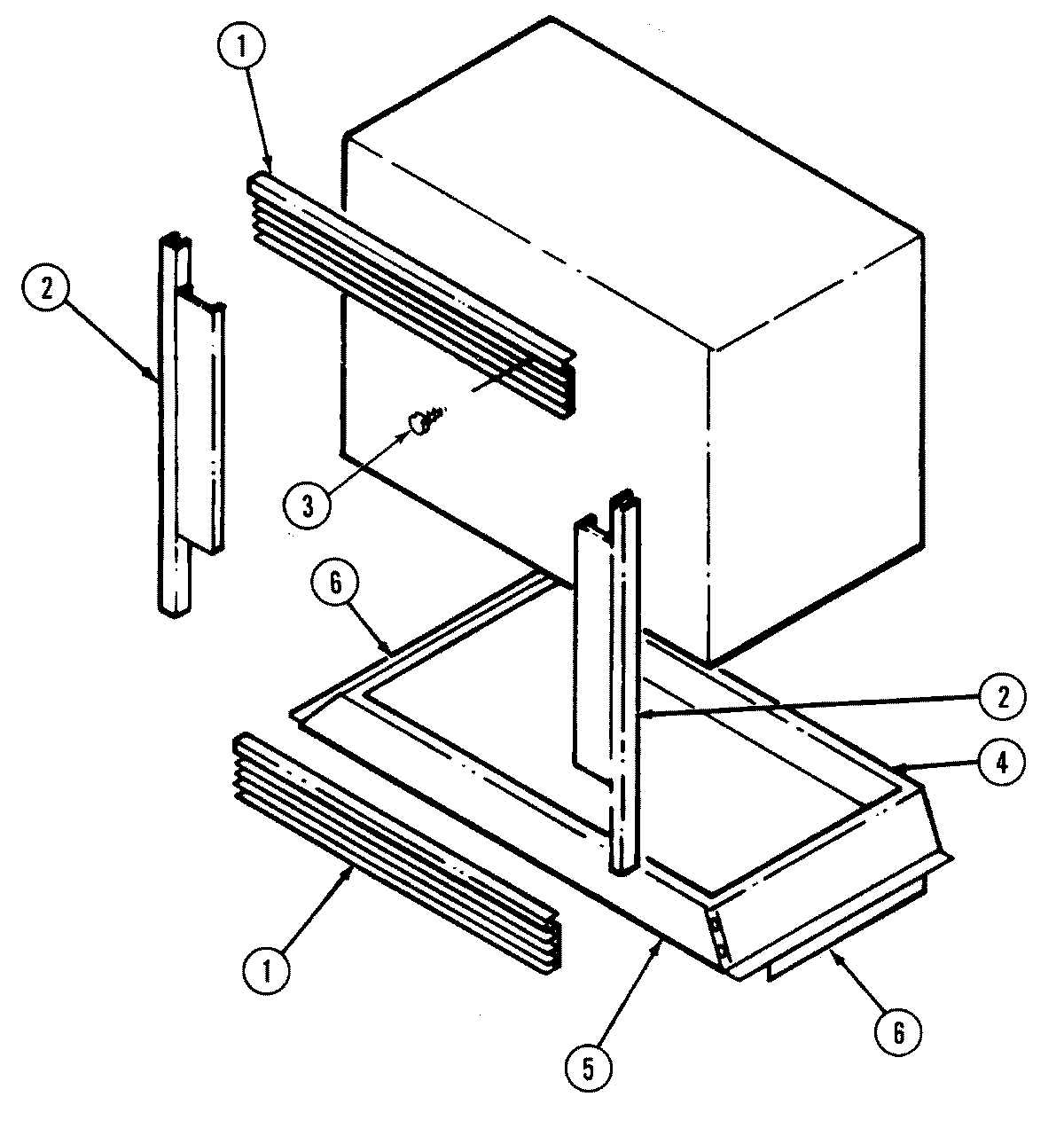 1
2
3
6
2
4
1
5
6