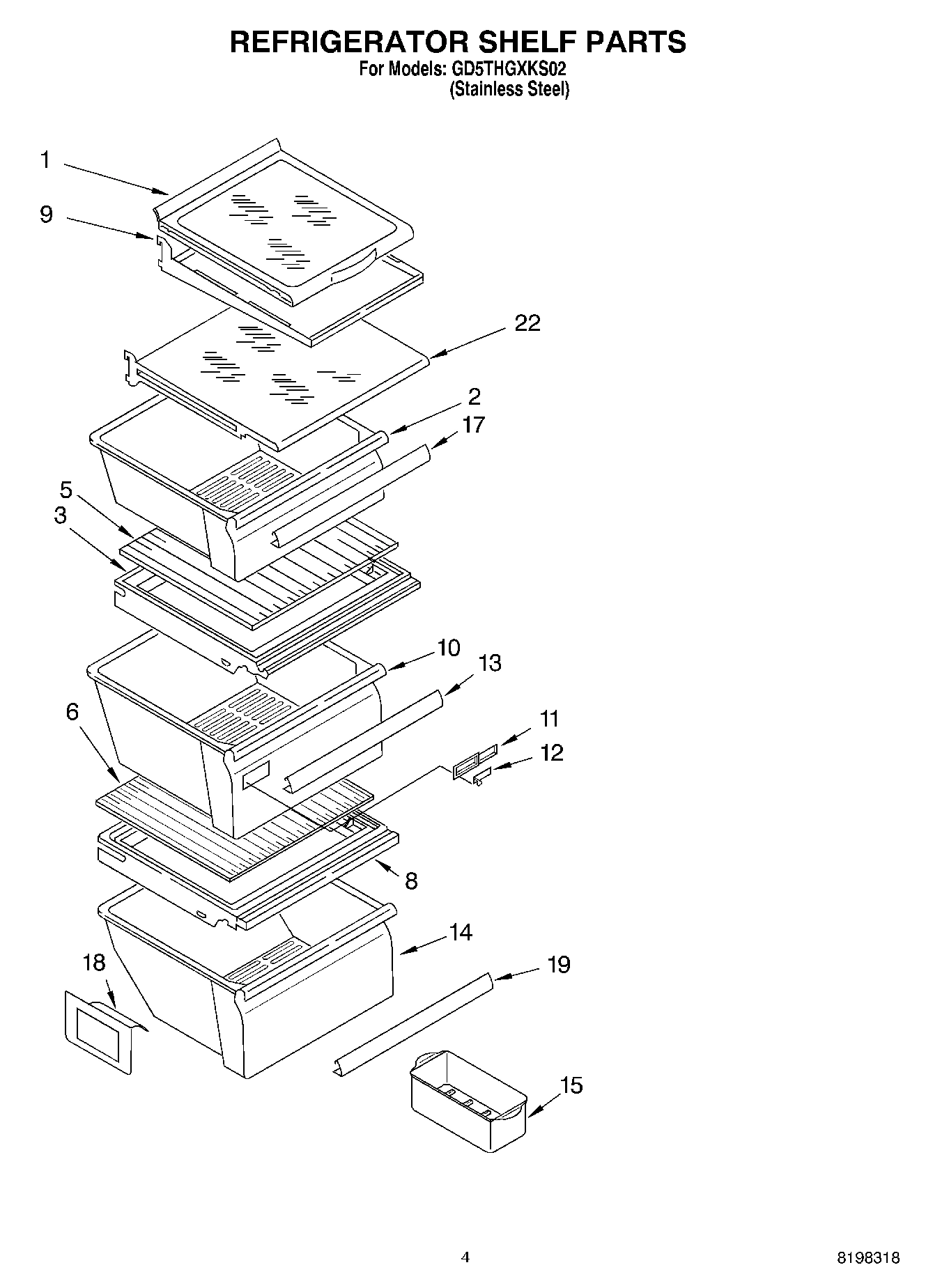 REFRIGERATOR SHELF PARTS
For Models: GD5THGXKS02
(Stainless Steel)

1
9
22
2
17
5
3
10
13
6
11
12
8
14
18
19
15

4

8198318