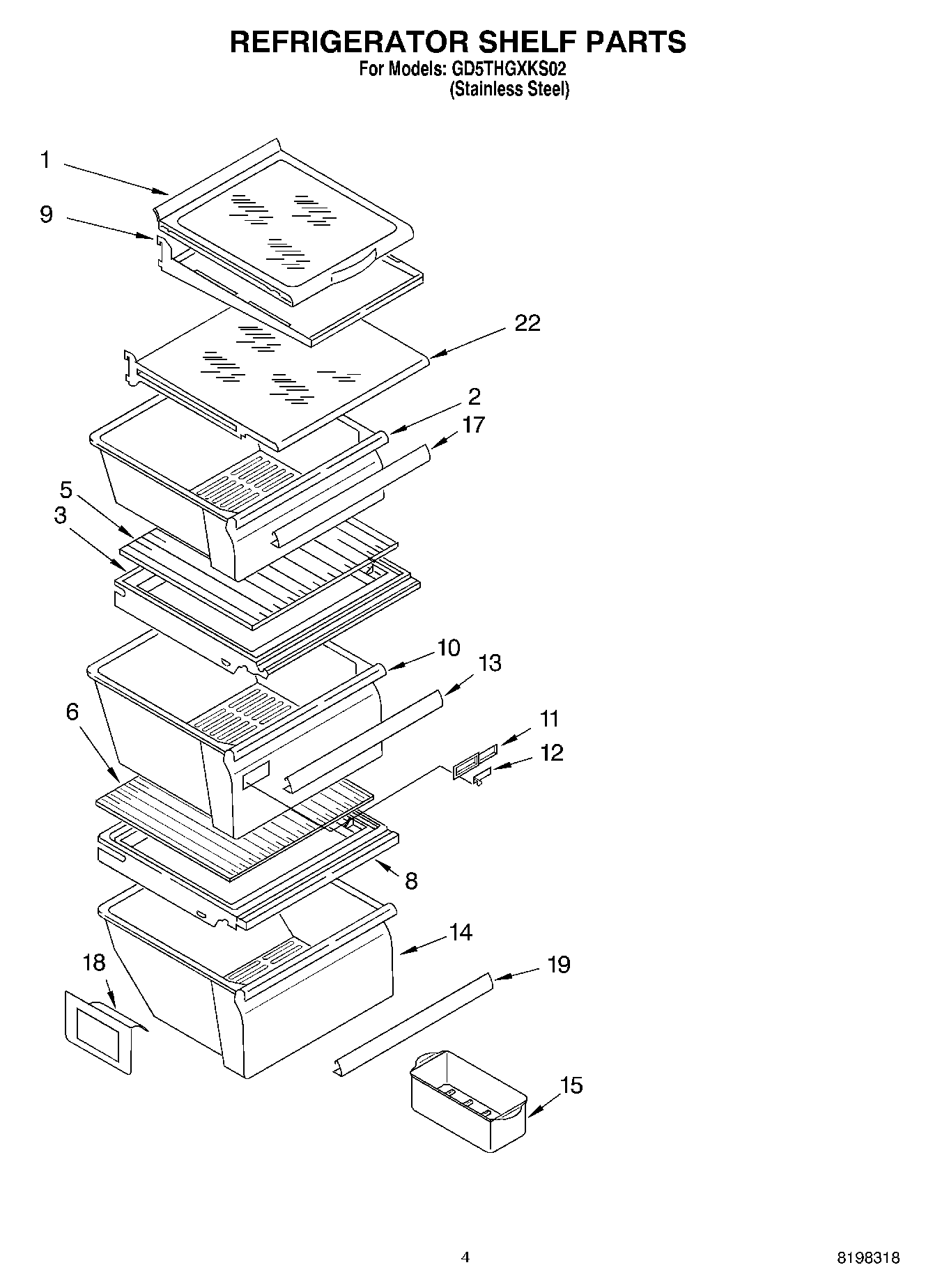 REFRIGERATOR SHELF PARTS
For Models: GD5THGXKS02
(Stainless Steel)

1
9
22
2
17
5
3
10
13
6
11
12
8
14
18
19
15

4

8198318