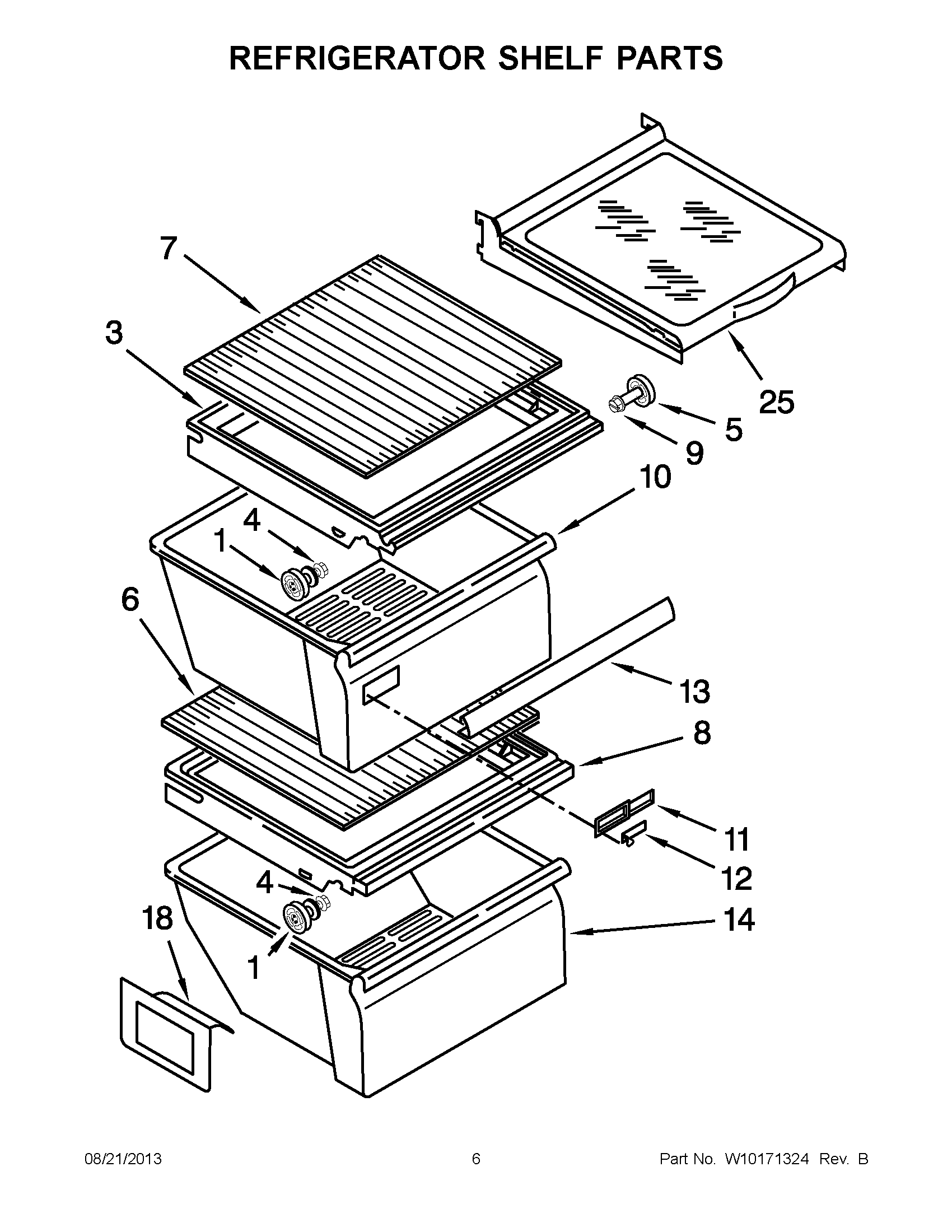 REFRIGERATOR SHELF PARTS

7
3
25
5
9
10
4
1
6
13
8
11
12
4
14
18
1

08/21/2013
6
Part No. W10171324 Rev. B