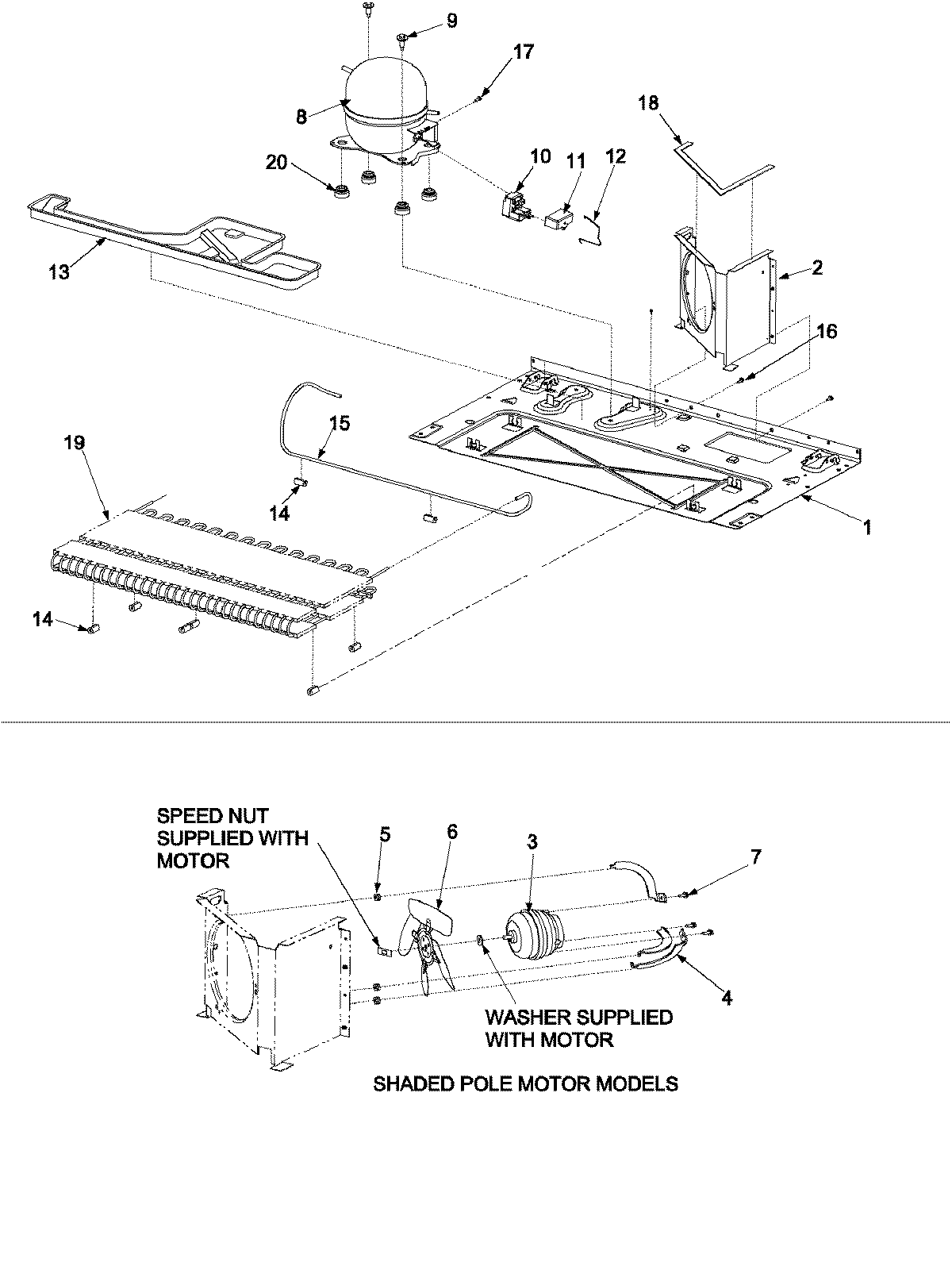 9
17
8
18
20
10
11
12
13
2
16
15
19
14
1
14

SPEED NUT SUPPLIED WITH MOTOR
5
6
3
7
4
WASHER SUPPLIED WITH MOTOR

SHADED POLE MOTOR MODELS