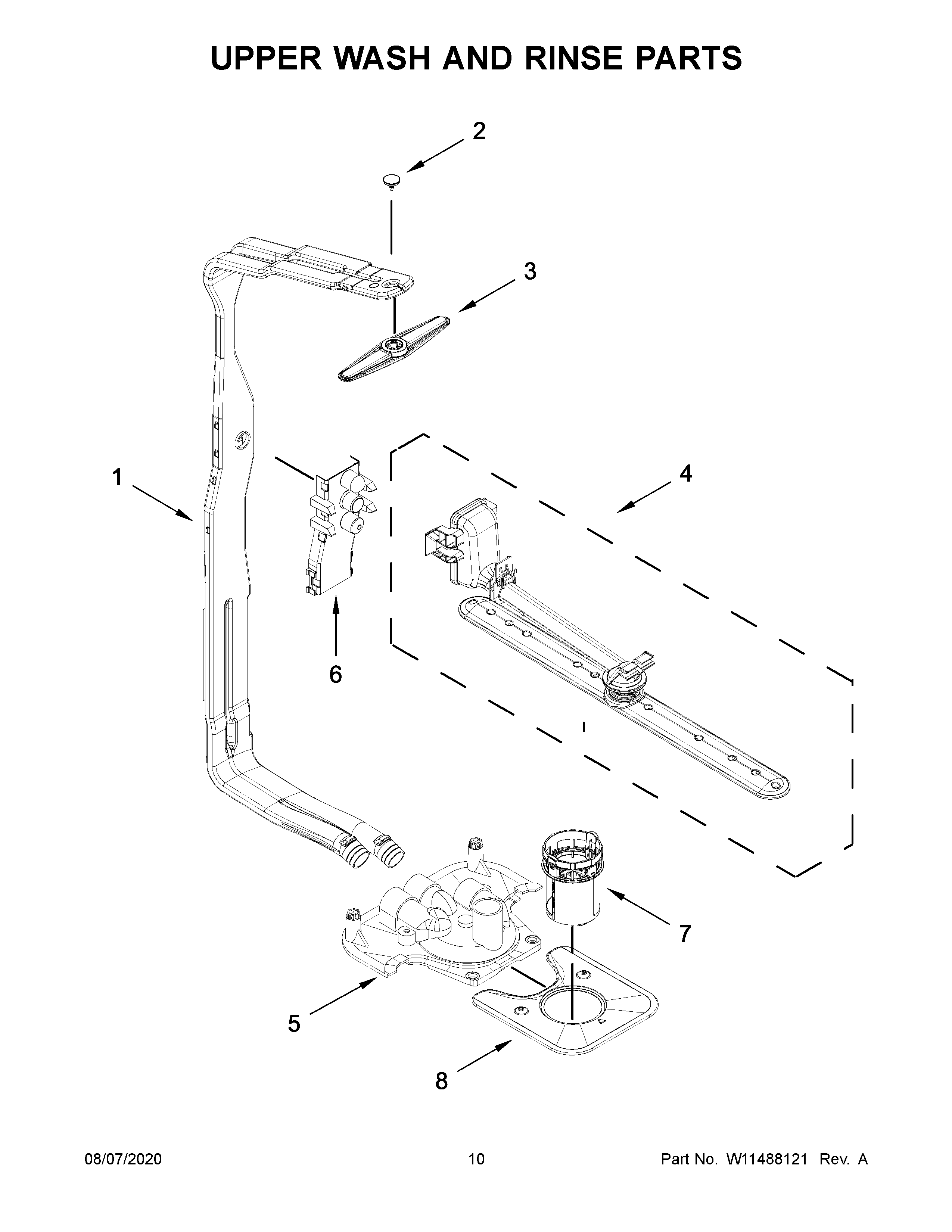 UPPER WASH AND RINSE PARTS

2

3

1

4

6

7

5

8

08/07/2020

10

Part No. W11488121 Rev. A