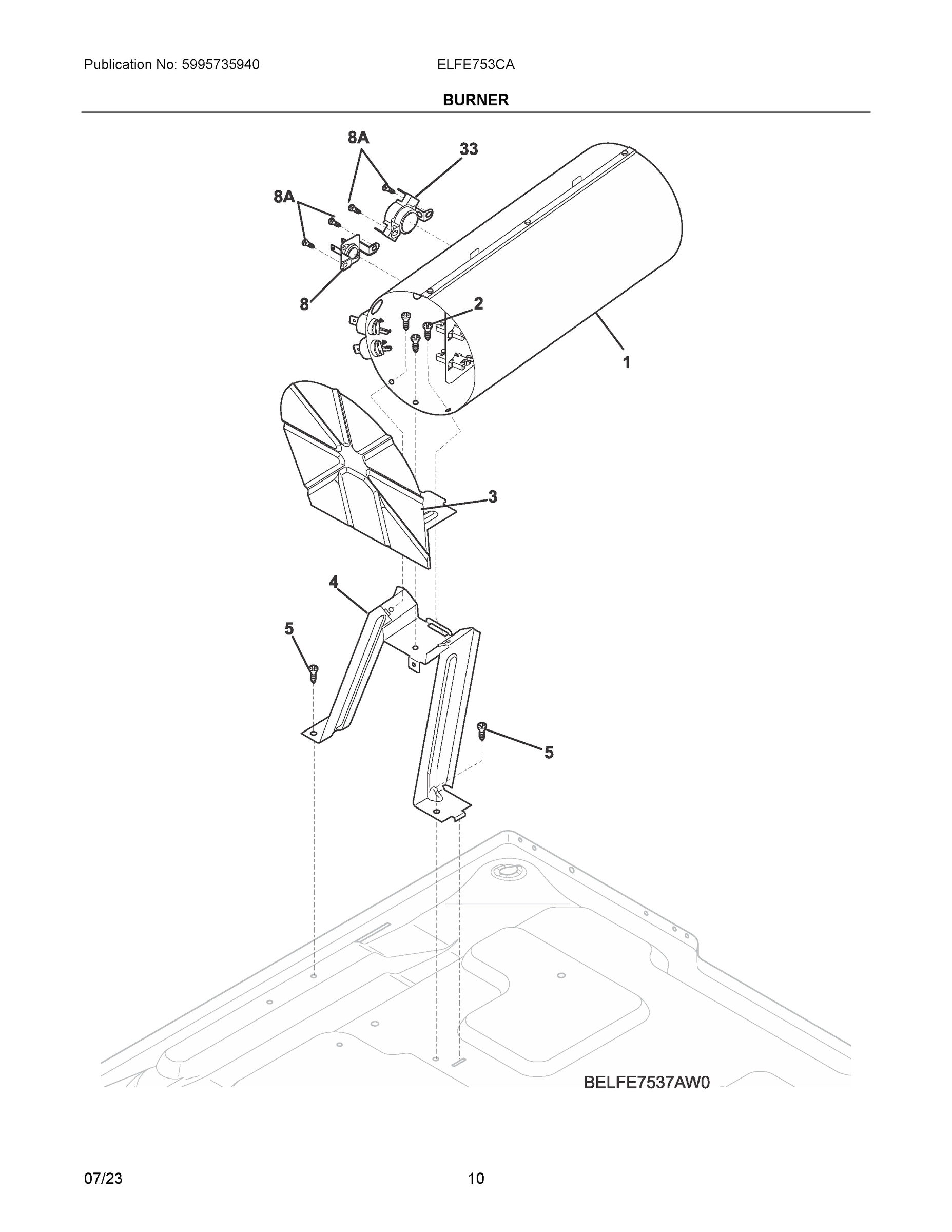 Publication No: 5995735940

ELFE753CA

BURNER

8A

33

8A

8

2

1

3

4

5

5

BELFE7537AW0

07/23

10