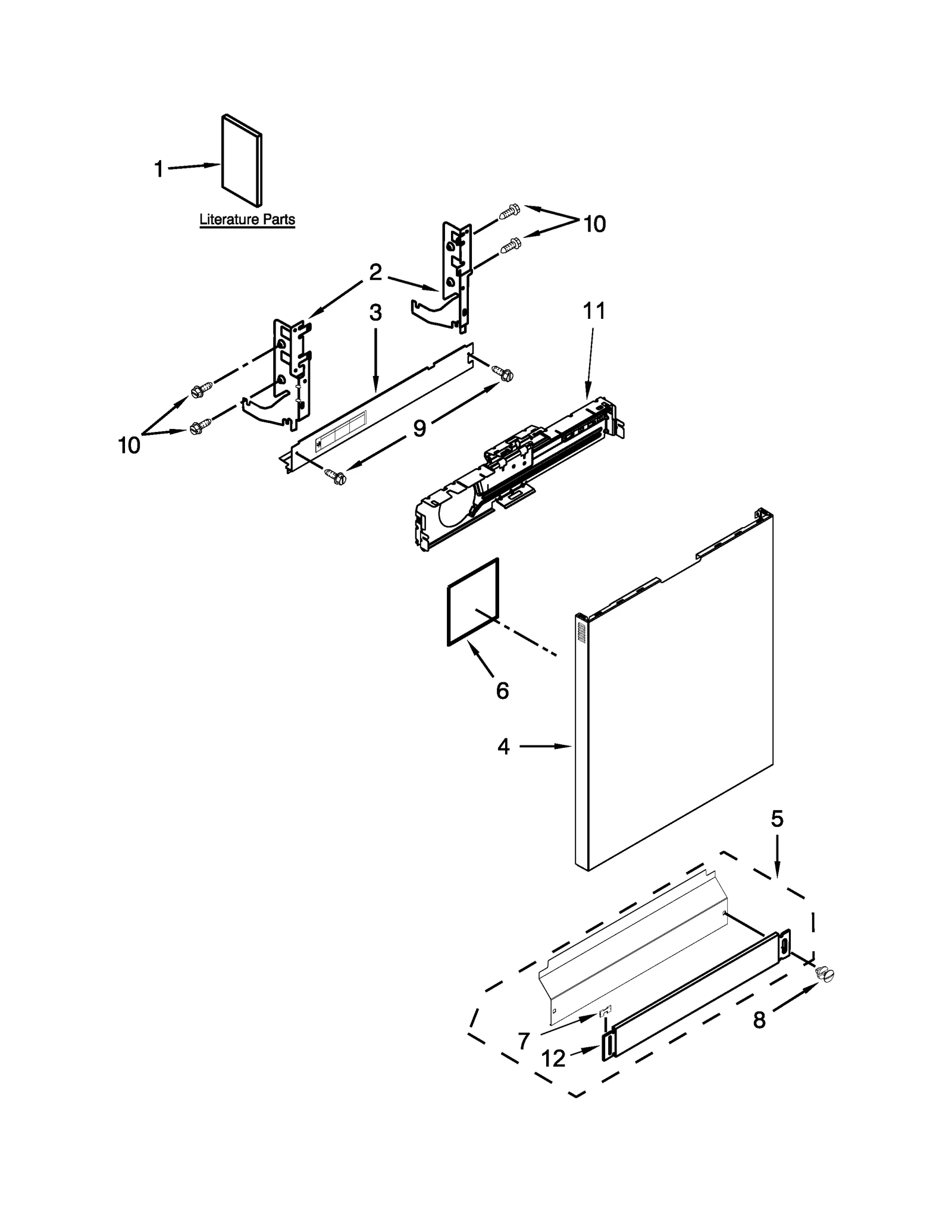 1

Literature Parts

10

2

3

11

10

9

6

4

5

7

12

8