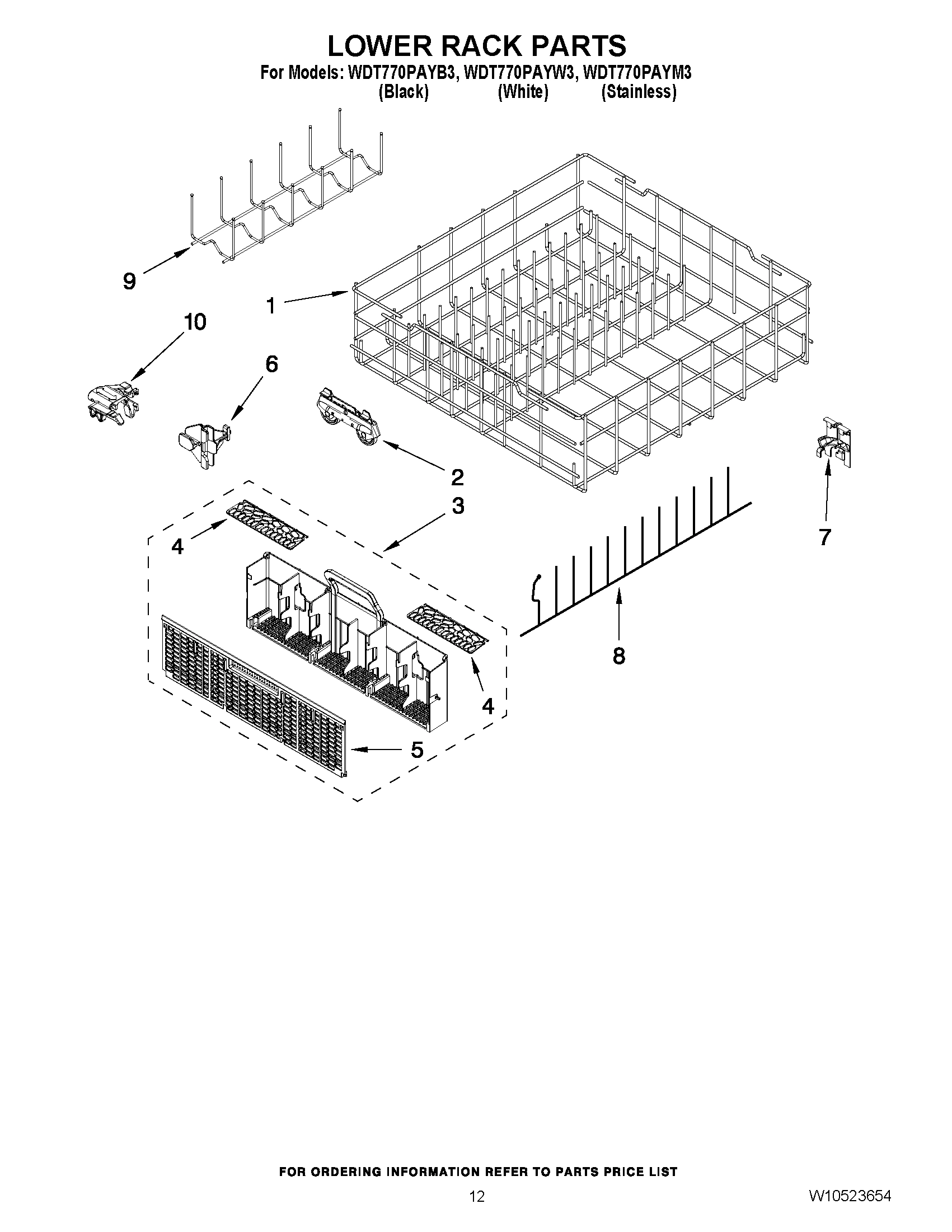 LOWER RACK PARTS

For Models: WDT770PAYB3, WDT770PAYW3, WDT770PAYM3
(Black) (White) (Stainless)

9

1

10

6

2

3

4

7

8

4

5

FOR ORDERING INFORMATION REFER TO PARTS PRICE LIST

12

W10523654