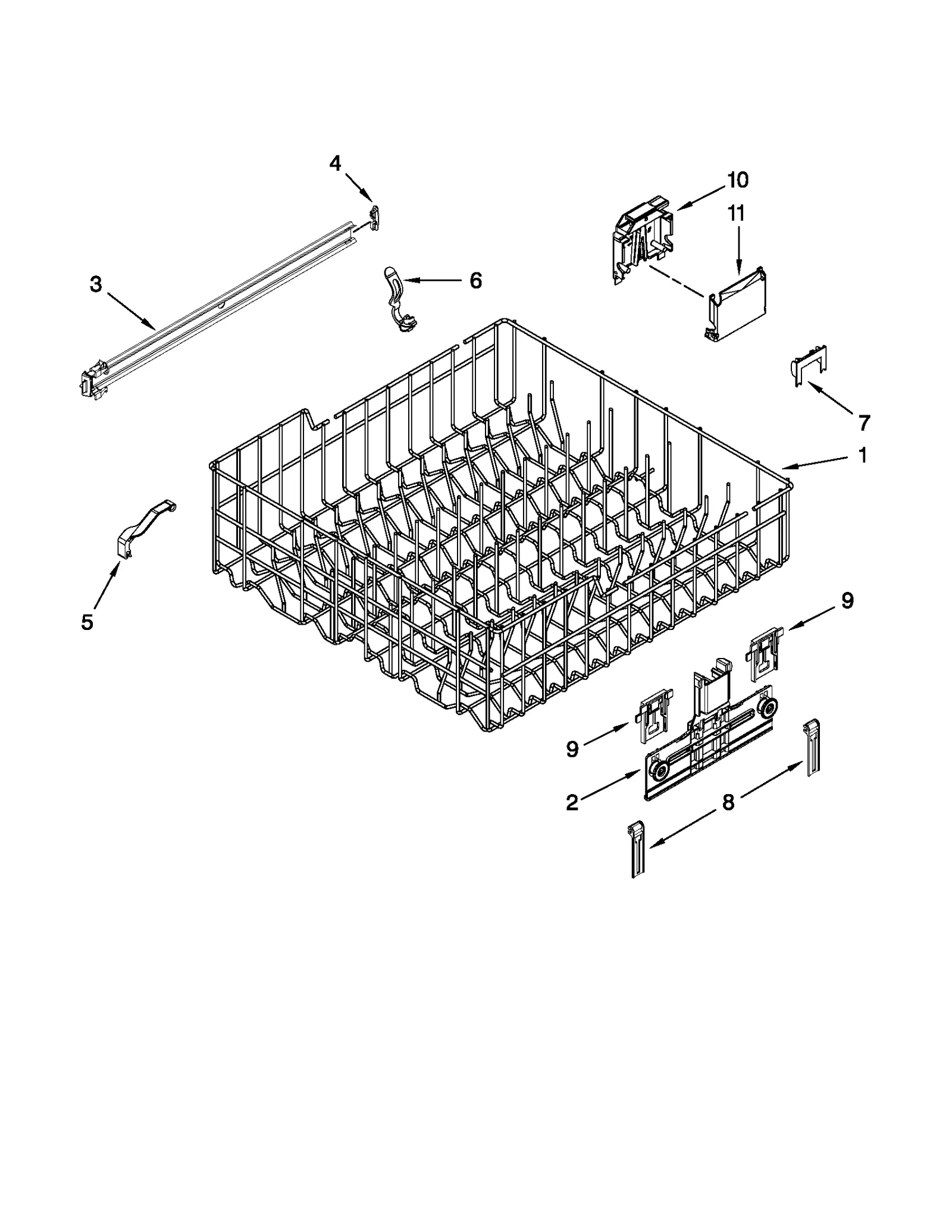 4
10
11
3
6
7
1
5
9
9
2
8