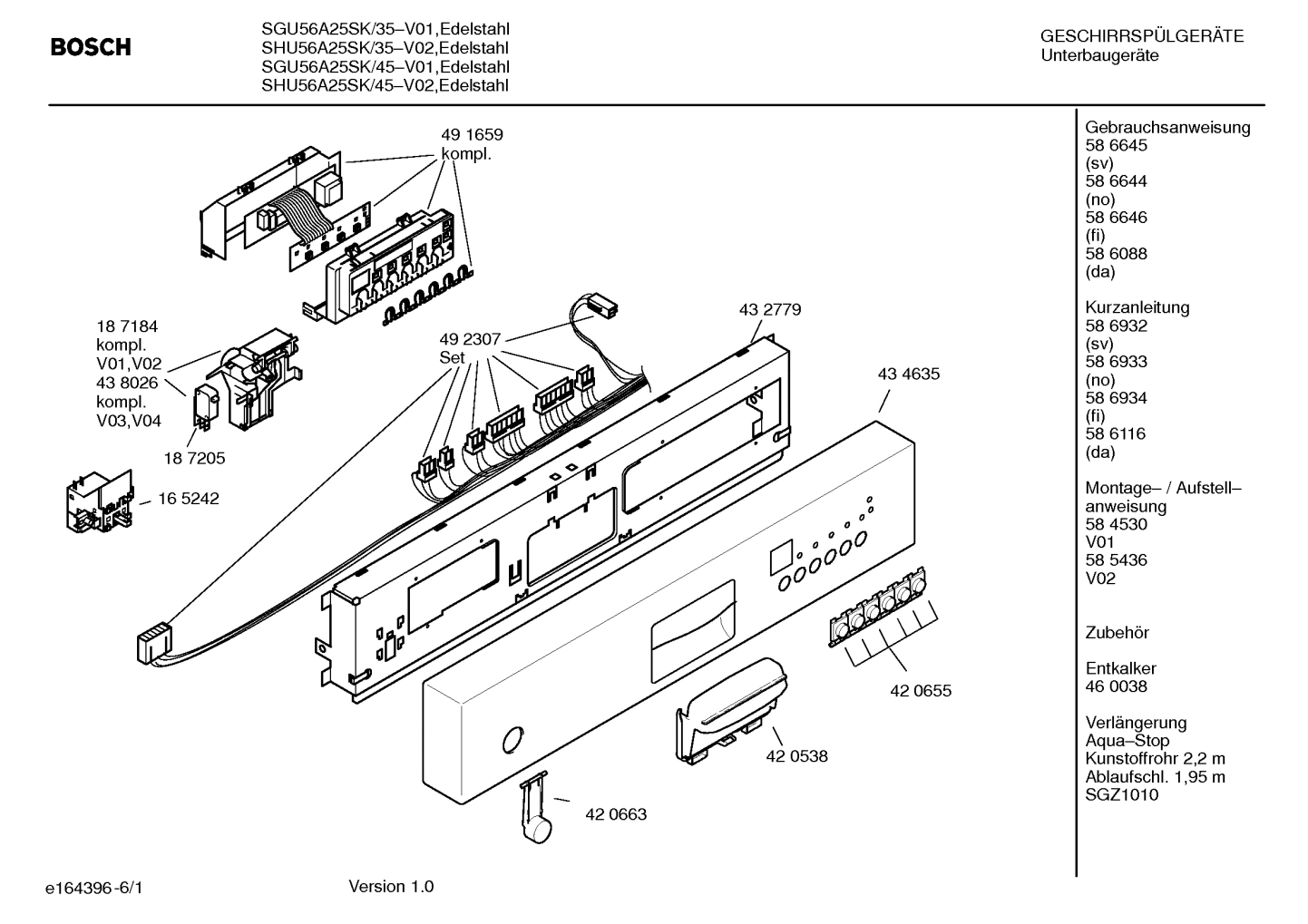 BOSCH

SGU56A25SK/35–V01,Edelstahl
SHU56A25SK/35–V02,Edelstahl
SGU56A25SK/45–V01,Edelstahl
SHU56A25SK/45–V02,Edelstahl

GESCHIRRSPÜLGERÄTE
Unterbaugeräte

49 1659
kompl.

18 7184
kompl.
V01,V02
43 8026
kompl.
V03,V04

18 7205

16 5242

49 2307
Set

43 2779

43 4635

42 0655

42 0538

42 0663

Gebrauchsanweisung
58 6645
(sv)
58 6644
(no)
58 6646
(fi)
58 6088
(da)

Kurzanleitung
58 6932
(sv)
58 6933
(no)
58 6934
(fi)
58 6116
(da)

Montage– / Aufstell–anweisung
58 4530
V01
58 5436
V02

Zubehör

Entkalker
46 0038

Verlängerung
Aqua–Stop
Kunstoffrohr 2,2 m
Ablaufschl. 1,95 m
SGZ1010

e164396-6/1

Version 1.0