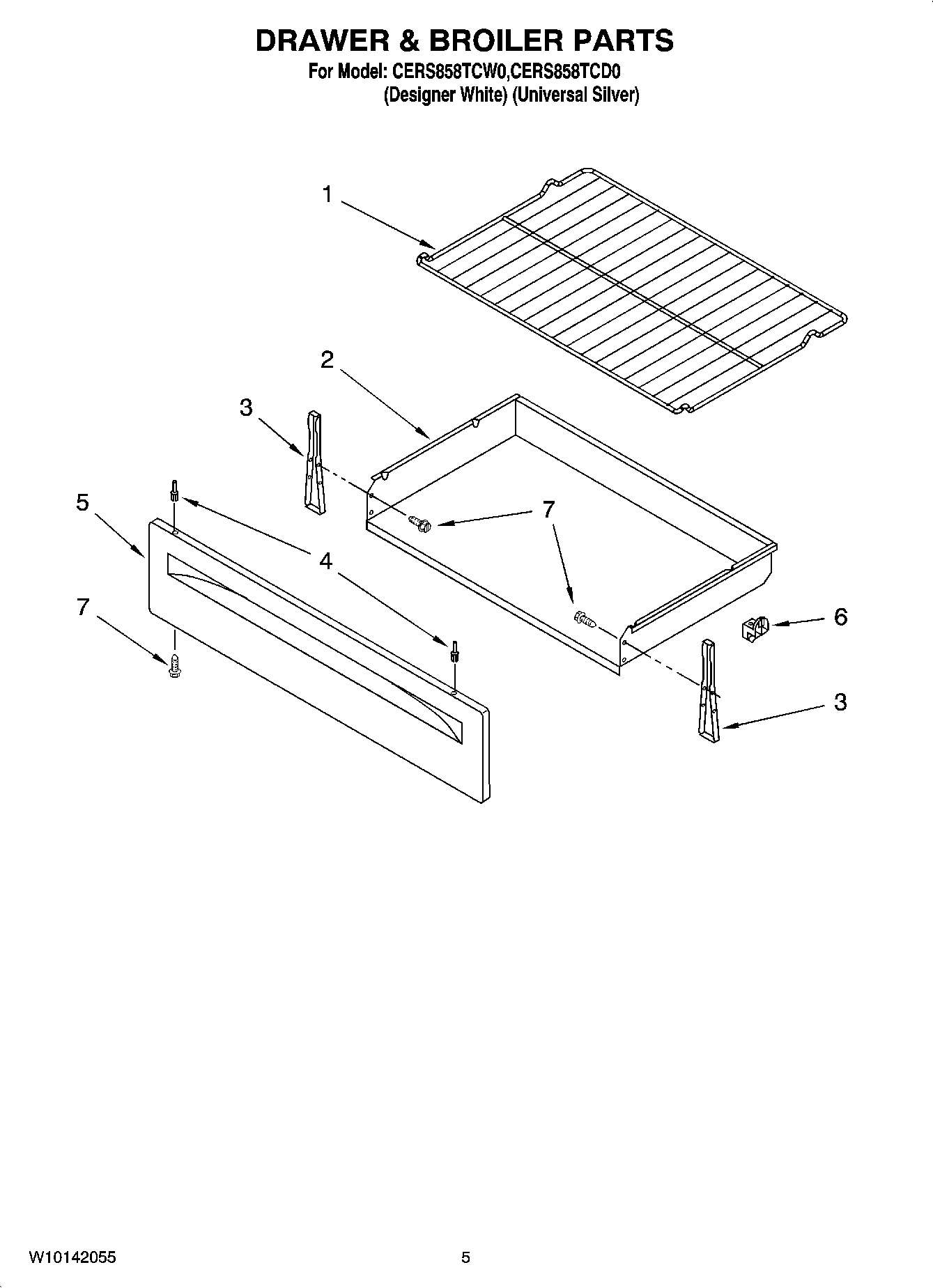 DRAWER & BROILER PARTS
For Model: CERS858TCW0,CERS858TCD0
(Designer White) (Universal Silver)

1
2
3
5
7
4
7
6
3

W10142055
5