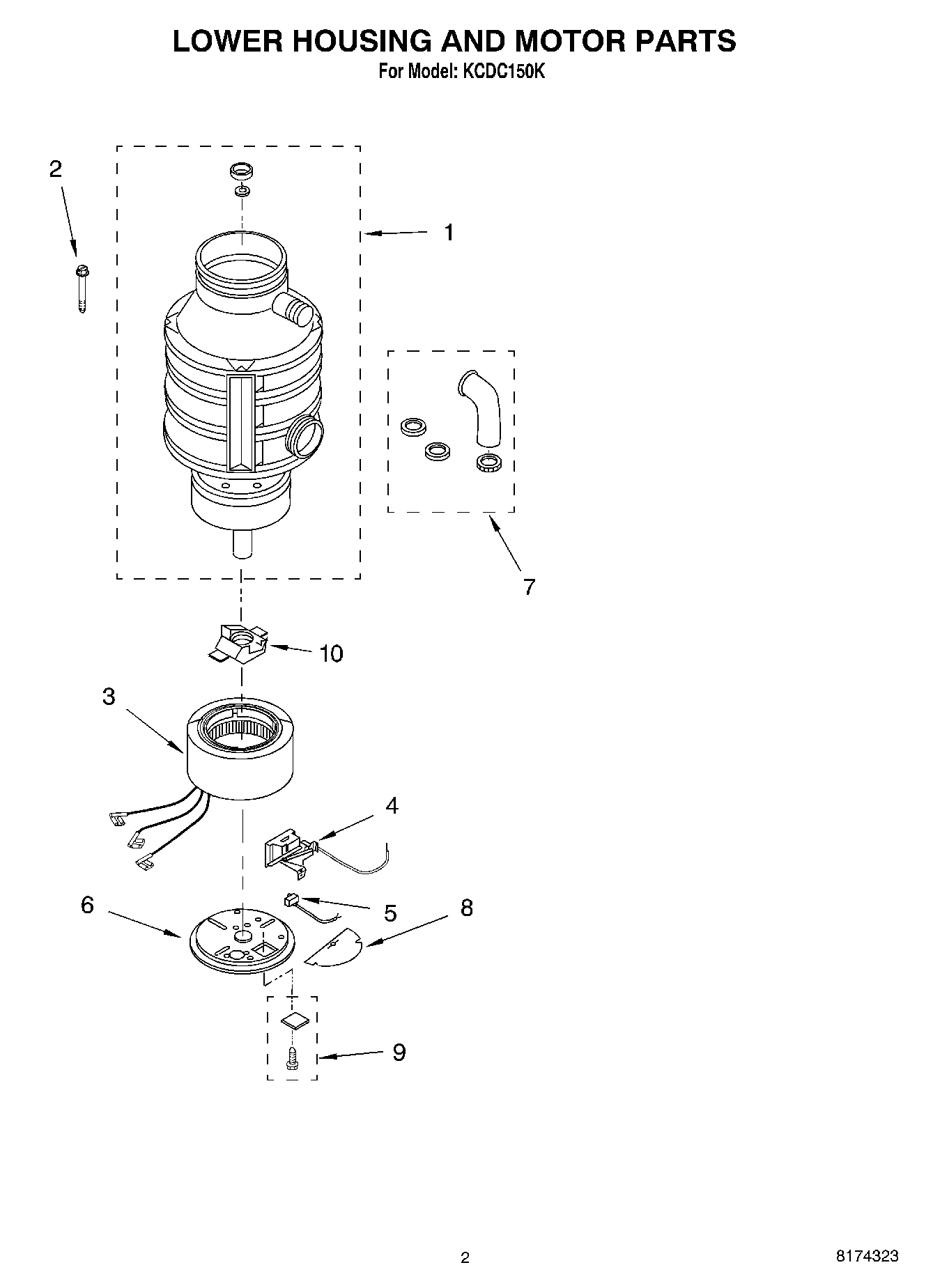 LOWER HOUSING AND MOTOR PARTS
For Model: KCDC150K

2

1

7

10

3

4

6

5

8

9

2

8174323