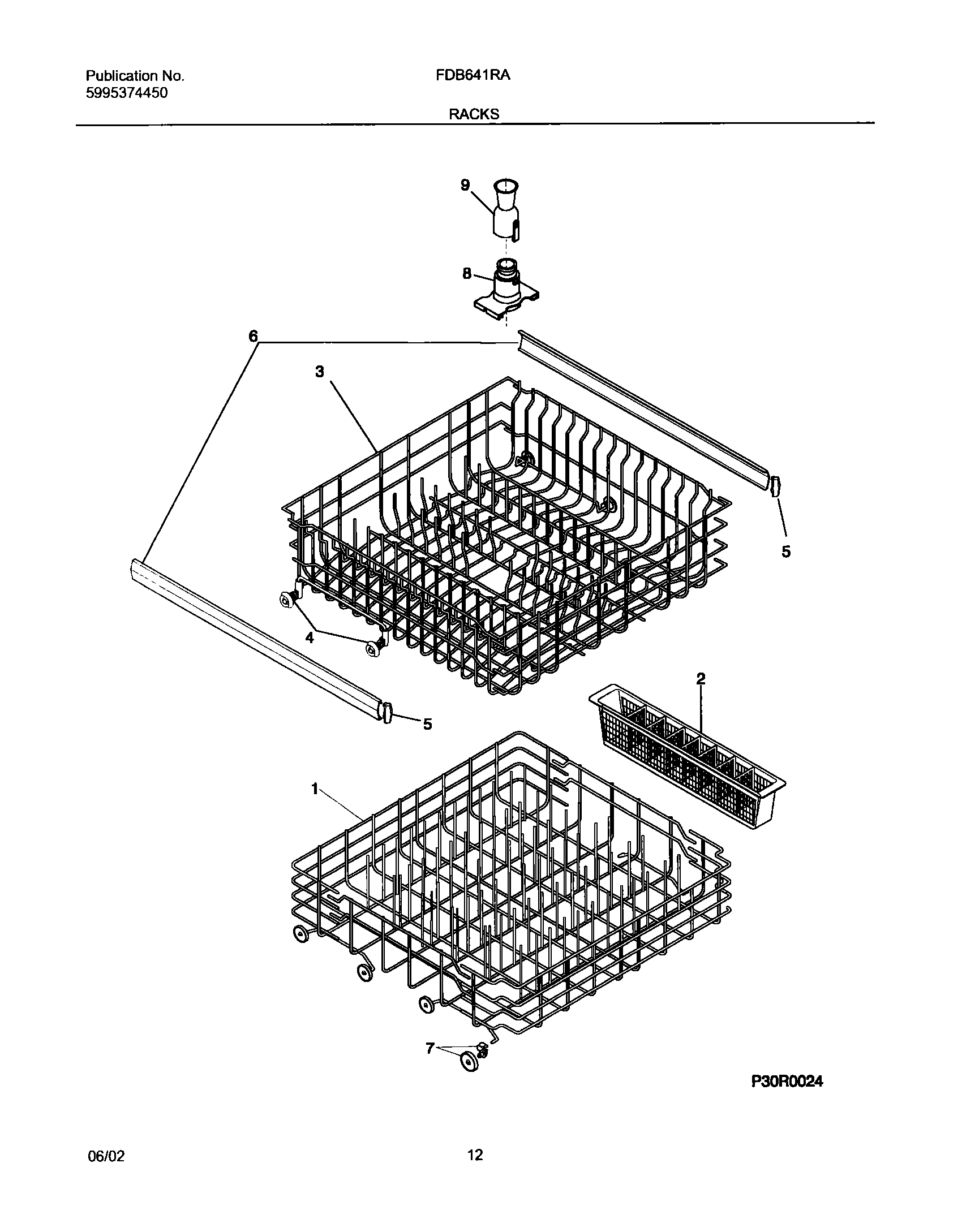 Publication No.
5995374450

FDB641RA

RACKS

9

8

6

3

5

4

5

2

1

7

P30R0024

06/02

12