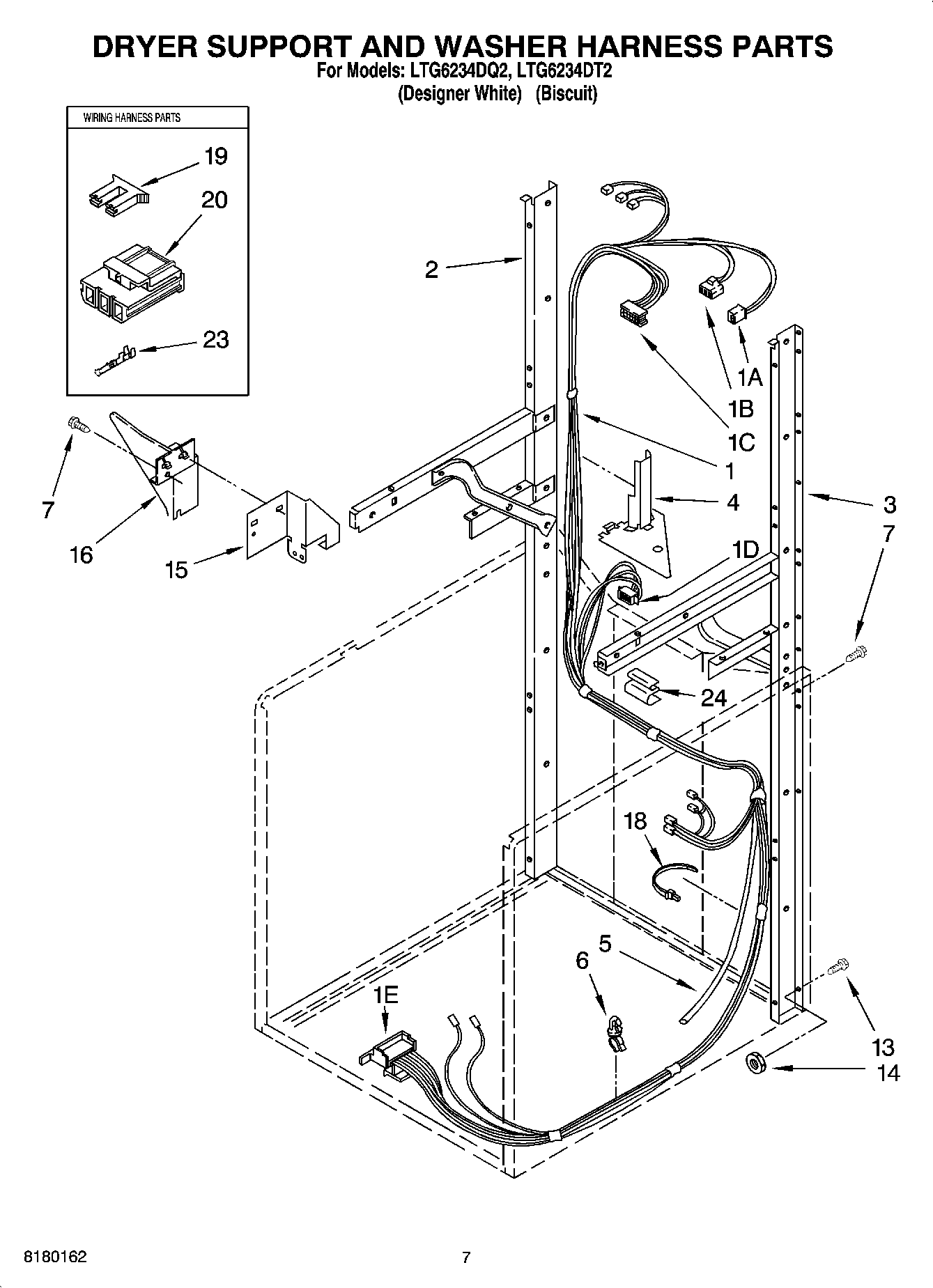 DRYER SUPPORT AND WASHER HARNESS PARTS
For Models: LTG6234DQ2, LTG6234DT2
(Designer White) (Biscuit)

WIRING HARNESS PARTS

19
20
23

2
1A
1B
1C
1
4
3
7
7
16
15
1D
24
18
5
6
1E
13
14

8180162

7