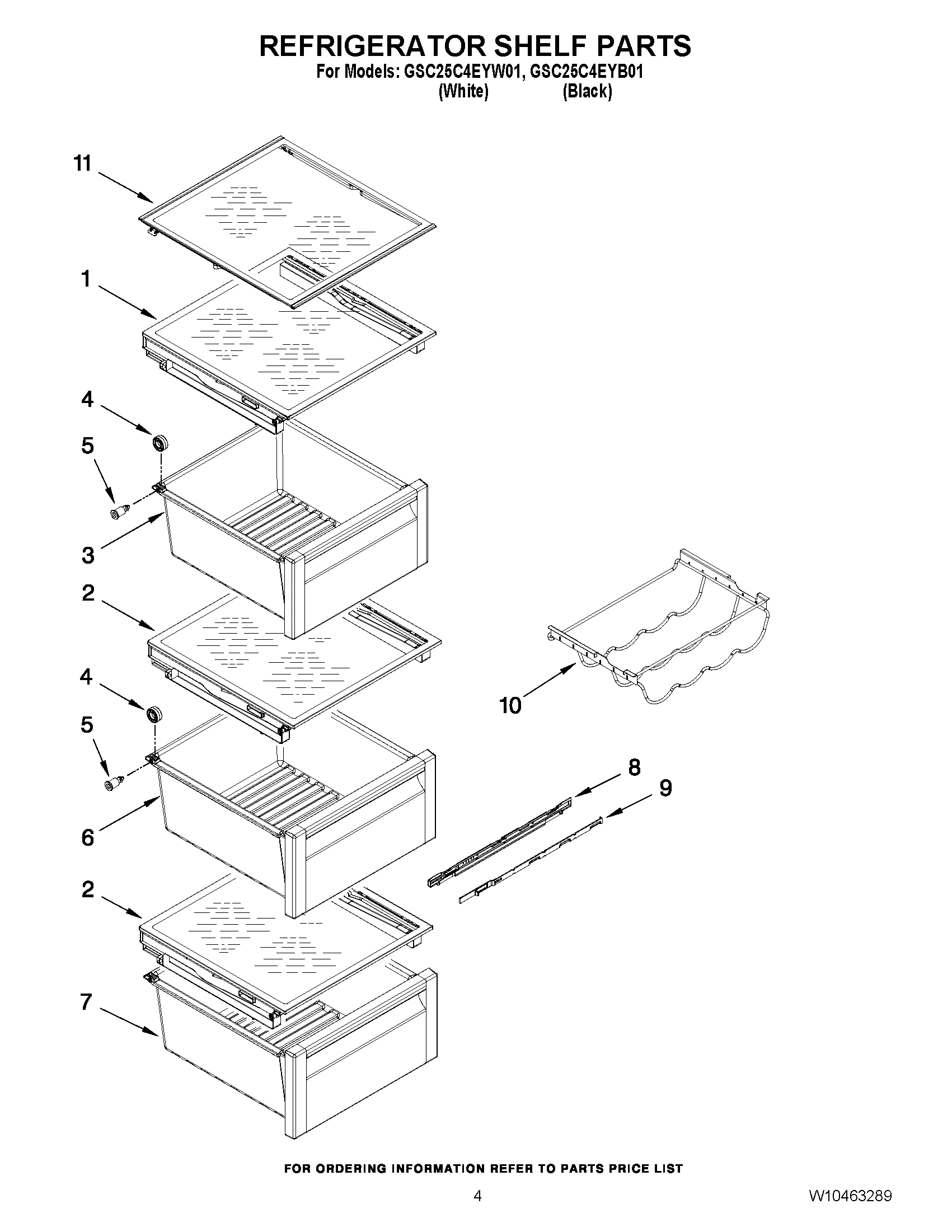 REFRIGERATOR SHELF PARTS
For Models: GSC25C4EYW01, GSC25C4EYB01
(White) (Black)

11
1
4
5
3
2
4
5
6
2
7
10
8
9

FOR ORDERING INFORMATION REFER TO PARTS PRICE LIST

4

W10463289