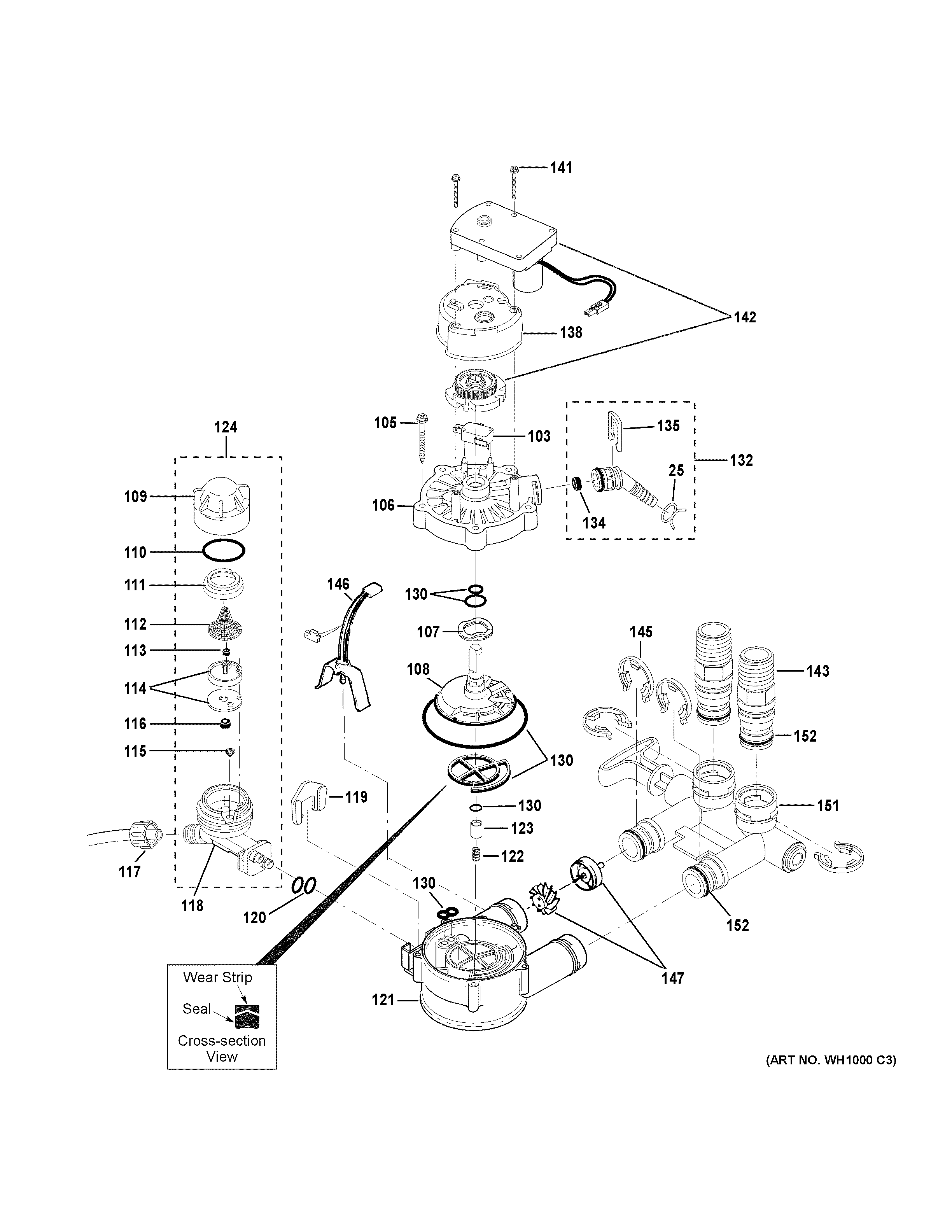 141
142
138
124
105
103
135
132
25
109
106
134
110
111
146
130
112
107
145
113
108
143
114
116
152
115
130
119
130
151
123
122
117
118
120
130
152
147
121
Wear Strip
Seal
Cross-section View
(ART NO. WH1000 C3)