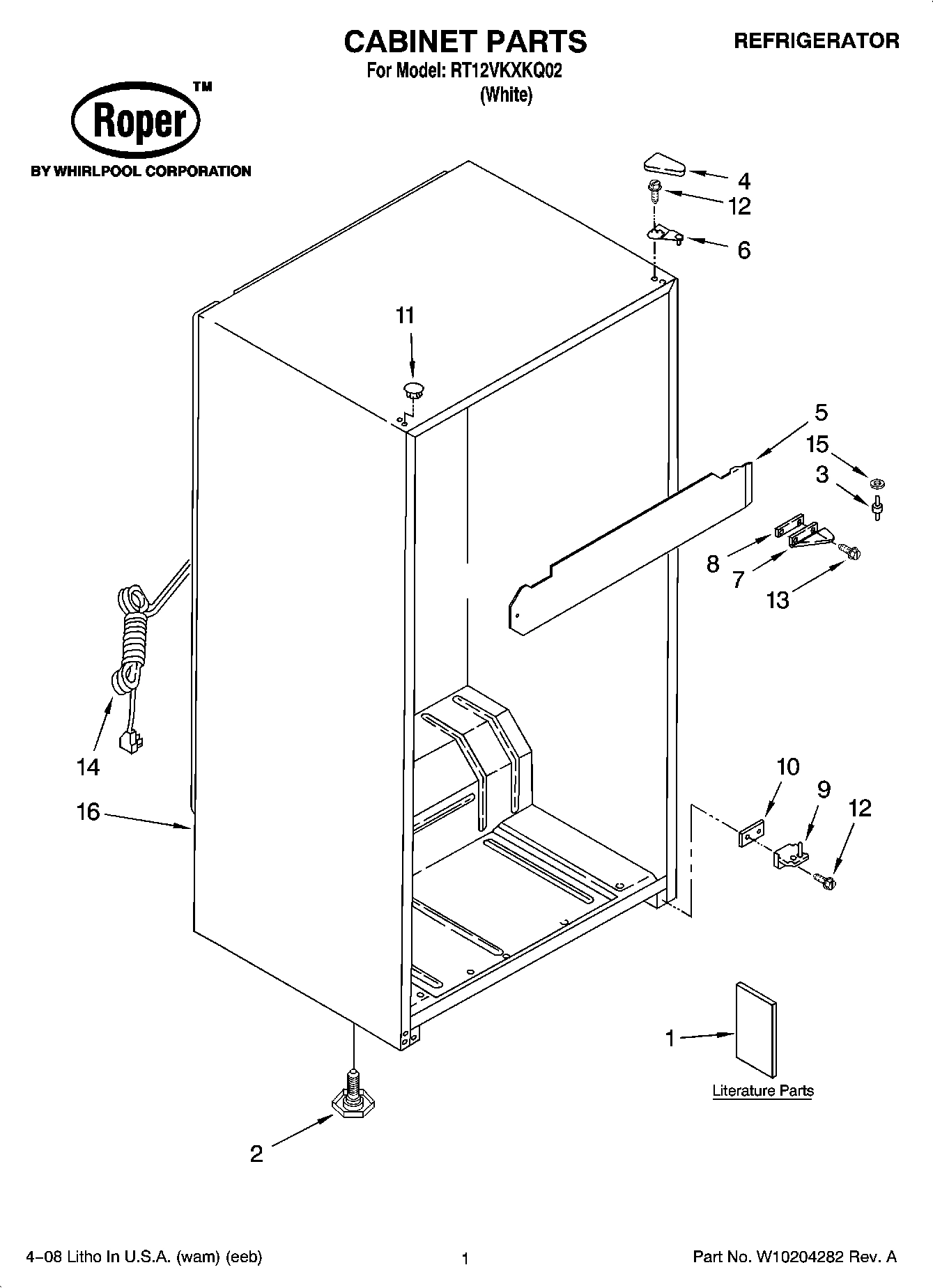 CABINET PARTS

For Model: RT12VKXKQ02
(White)

REFRIGERATOR

Roper™
BY WHIRLPOOL CORPORATION

4
12
6
11
5
15
3
8
7
13
14
16
10
9
12
1
Literature Parts
2

4–08 Litho In U.S.A. (wam) (eeb)

1

Part No. W10204282 Rev. A