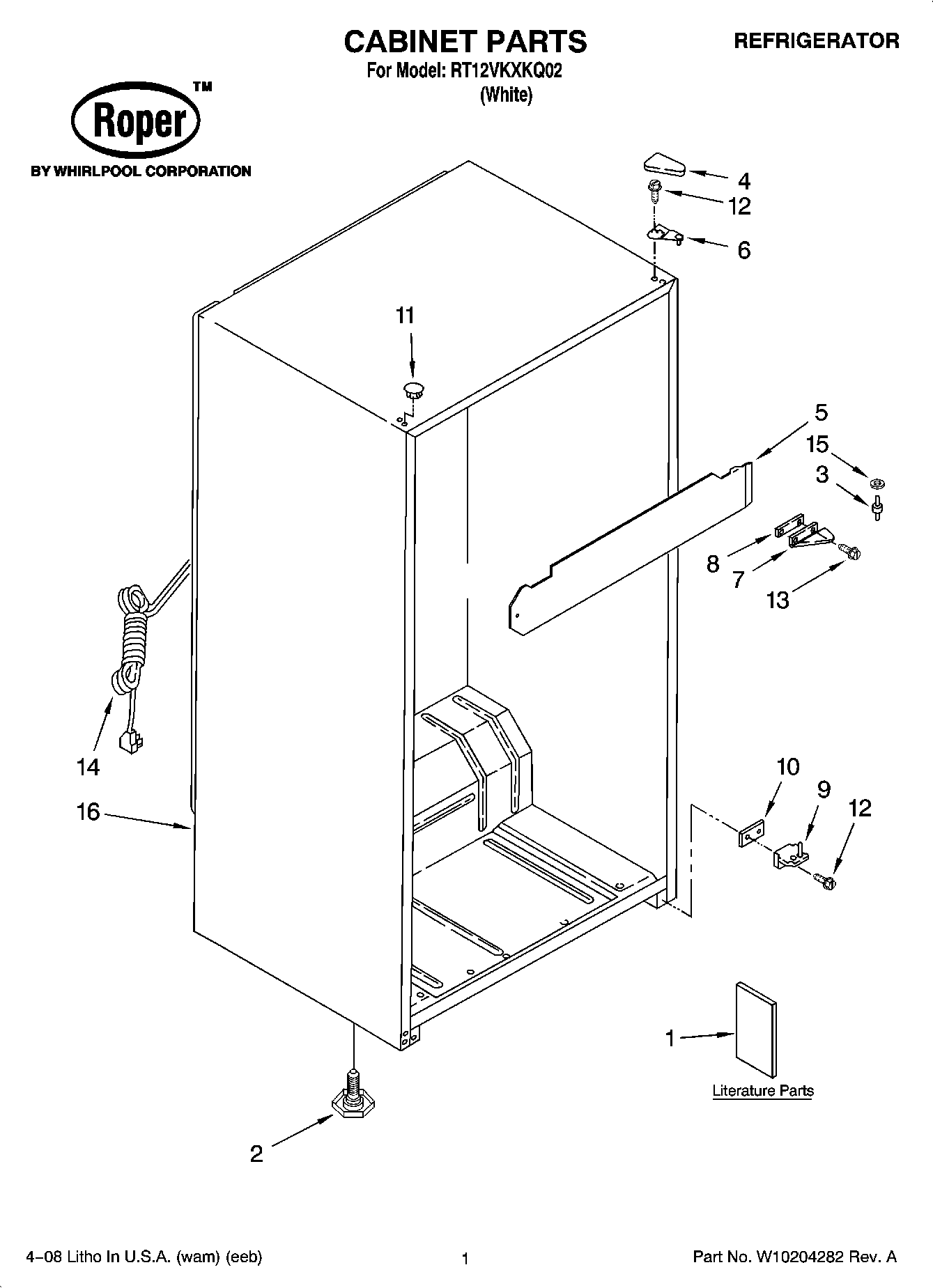 CABINET PARTS
For Model: RT12VKXKQ02
(White)

REFRIGERATOR

Roper™
BY WHIRLPOOL CORPORATION

4
12
6
11
5
15
3
8
7
13
14
16
10
9
12
1
Literature Parts
2

4–08 Litho In U.S.A. (wam) (eeb)

1

Part No. W10204282 Rev. A