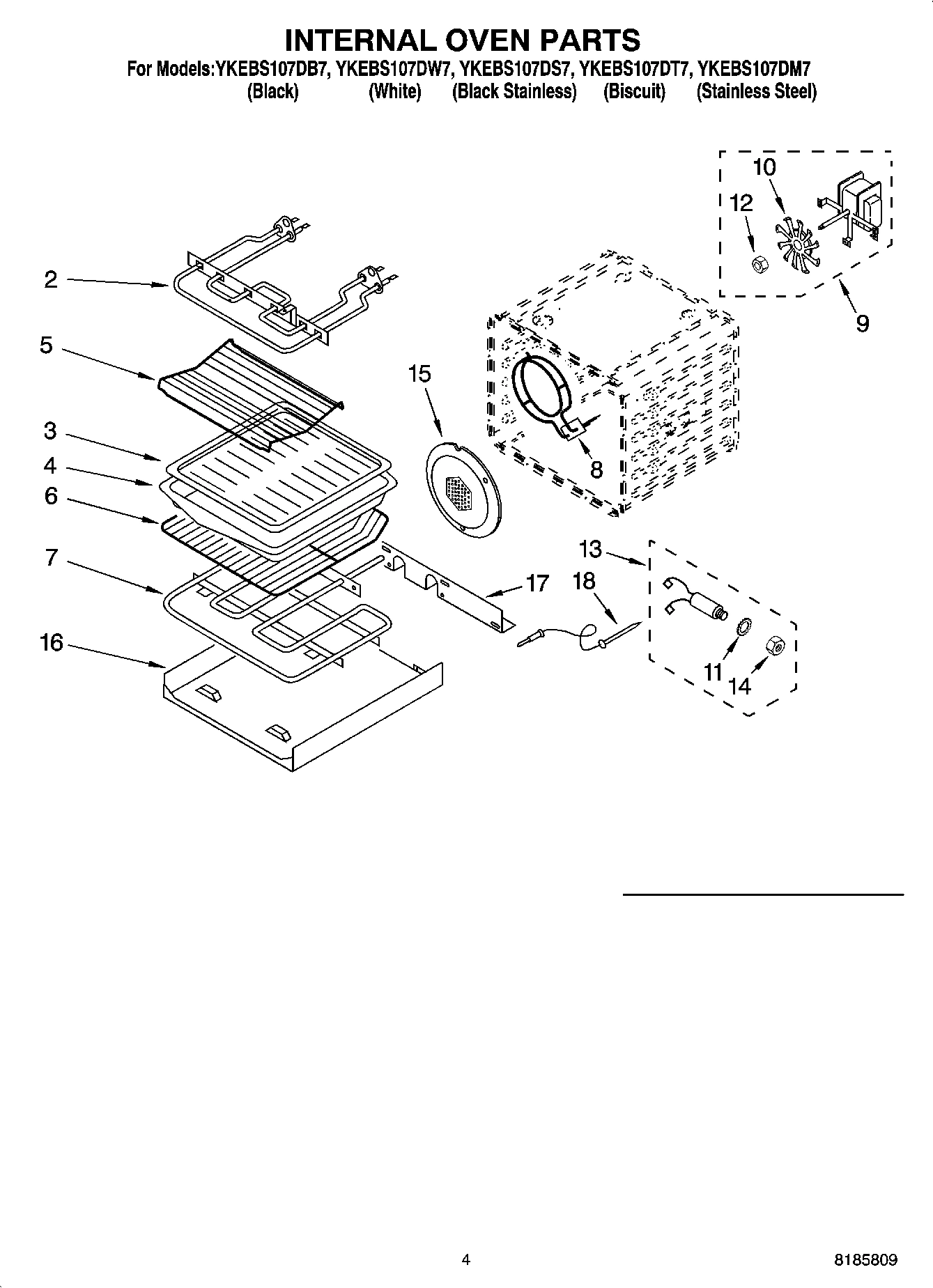 INTERNAL OVEN PARTS

For Models:YKEBS107DB7, YKEBS107DW7, YKEBS107DS7, YKEBS107DT7, YKEBS107DM7
(Black) (White) (Black Stainless) (Biscuit) (Stainless Steel)

10
12
2
9
5
15
3
4
6
8
7
13
17
18
16
11
14

4

8185809