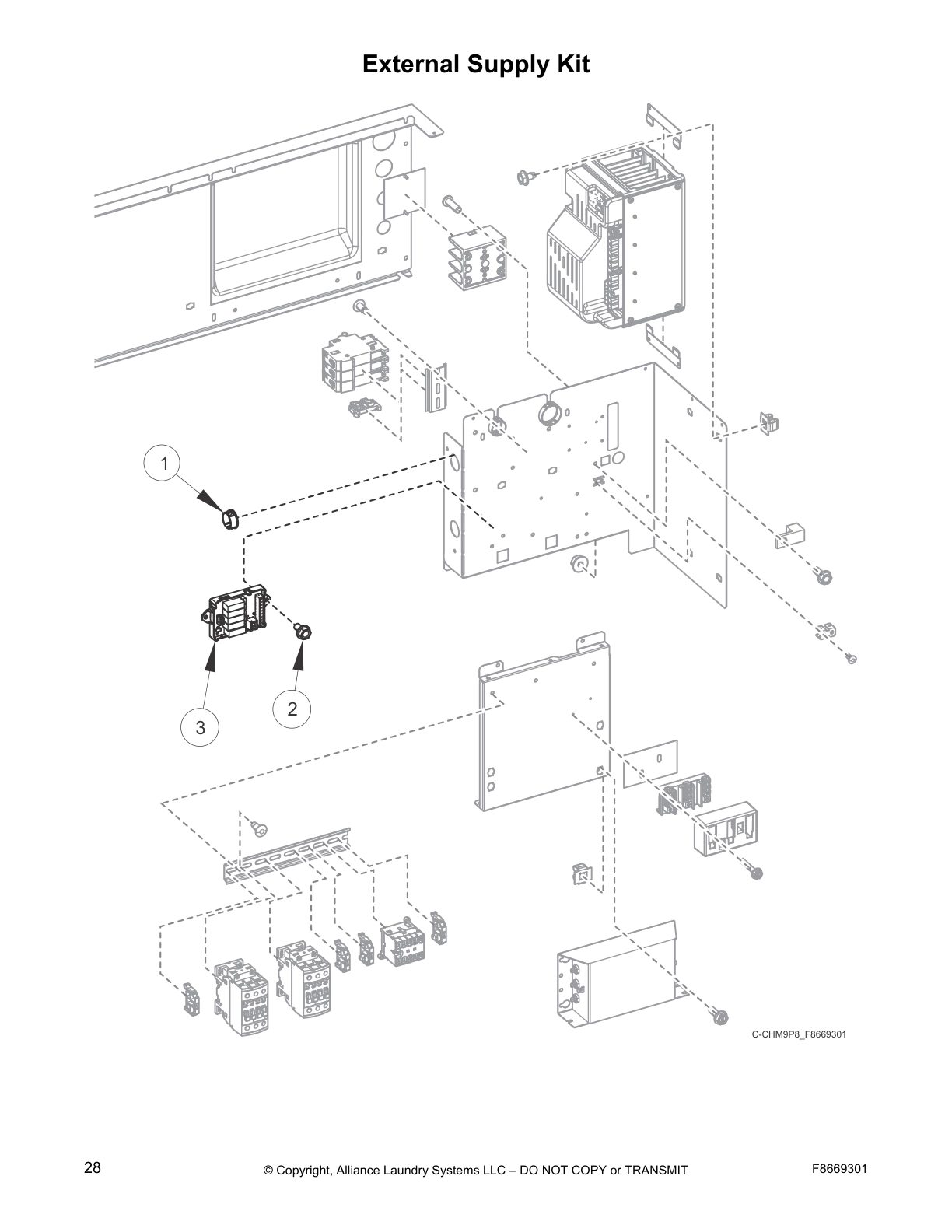 External Supply Kit

1

2

3

C-CHM9P8_F8669301

28

© Copyright, Alliance Laundry Systems LLC – DO NOT COPY or TRANSMIT

F8669301