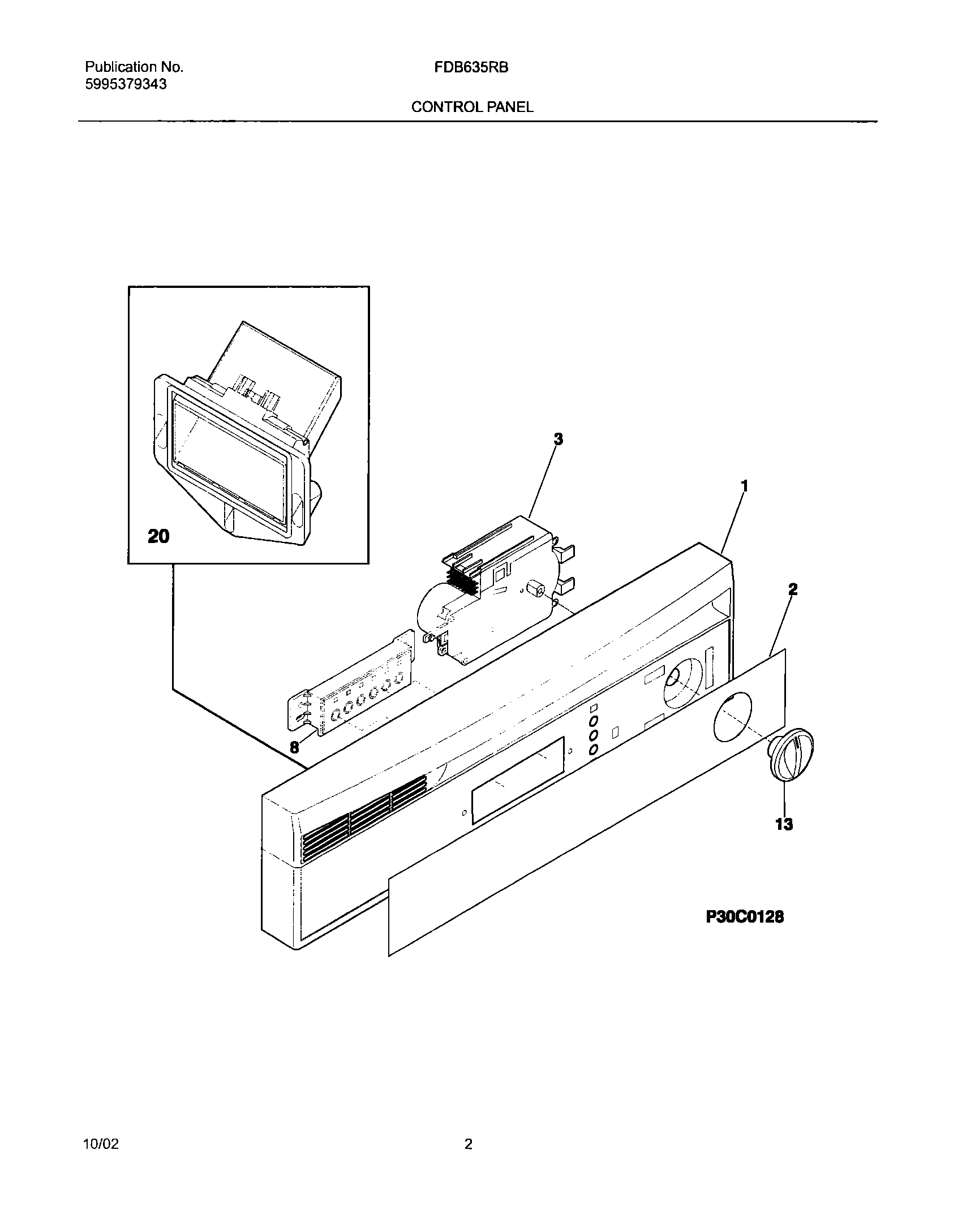 Publication No.
5995379343

FDB635RB

CONTROL PANEL

20

3

1

2

8

13

P30C0128

10/02

2