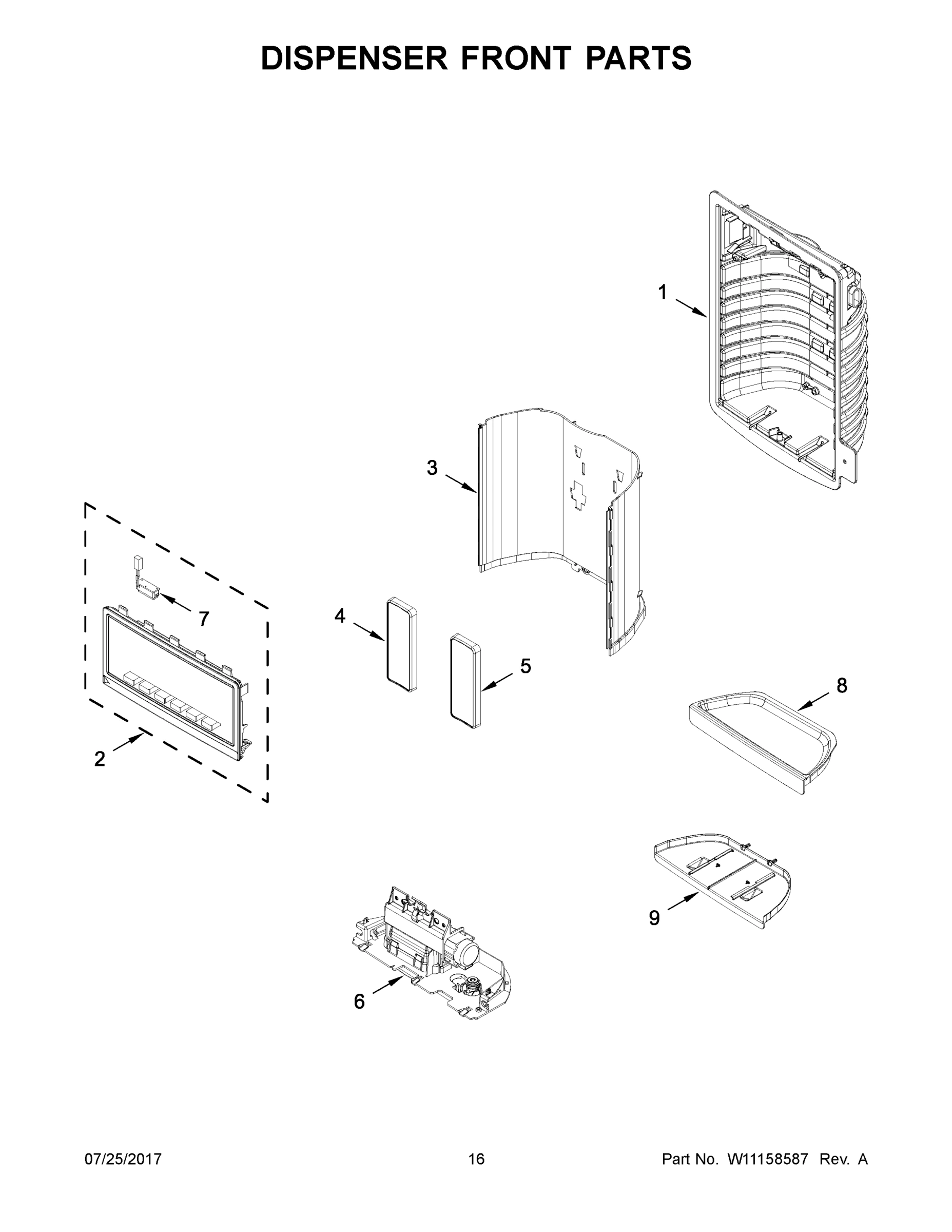 DISPENSER FRONT PARTS

1

3

7

4

5

8

2

9

6

07/25/2017

16

Part No. W11158587 Rev. A