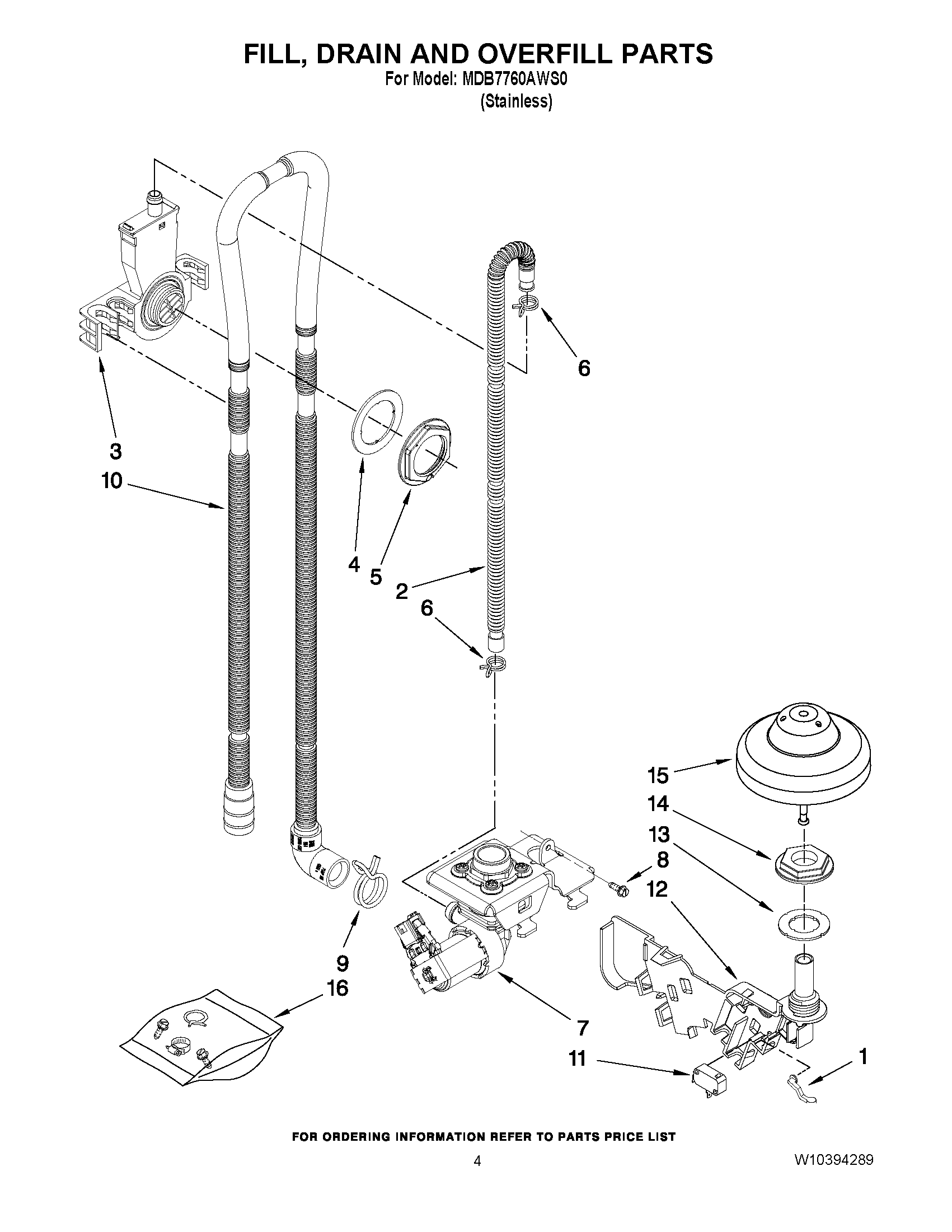 FILL, DRAIN AND OVERFILL PARTS
For Model: MDB7760AWS0
(Stainless)

6
3
10
4
5
2
6
15
14
13
8
12
9
16
7
11
1

FOR ORDERING INFORMATION REFER TO PARTS PRICE LIST

4

W10394289