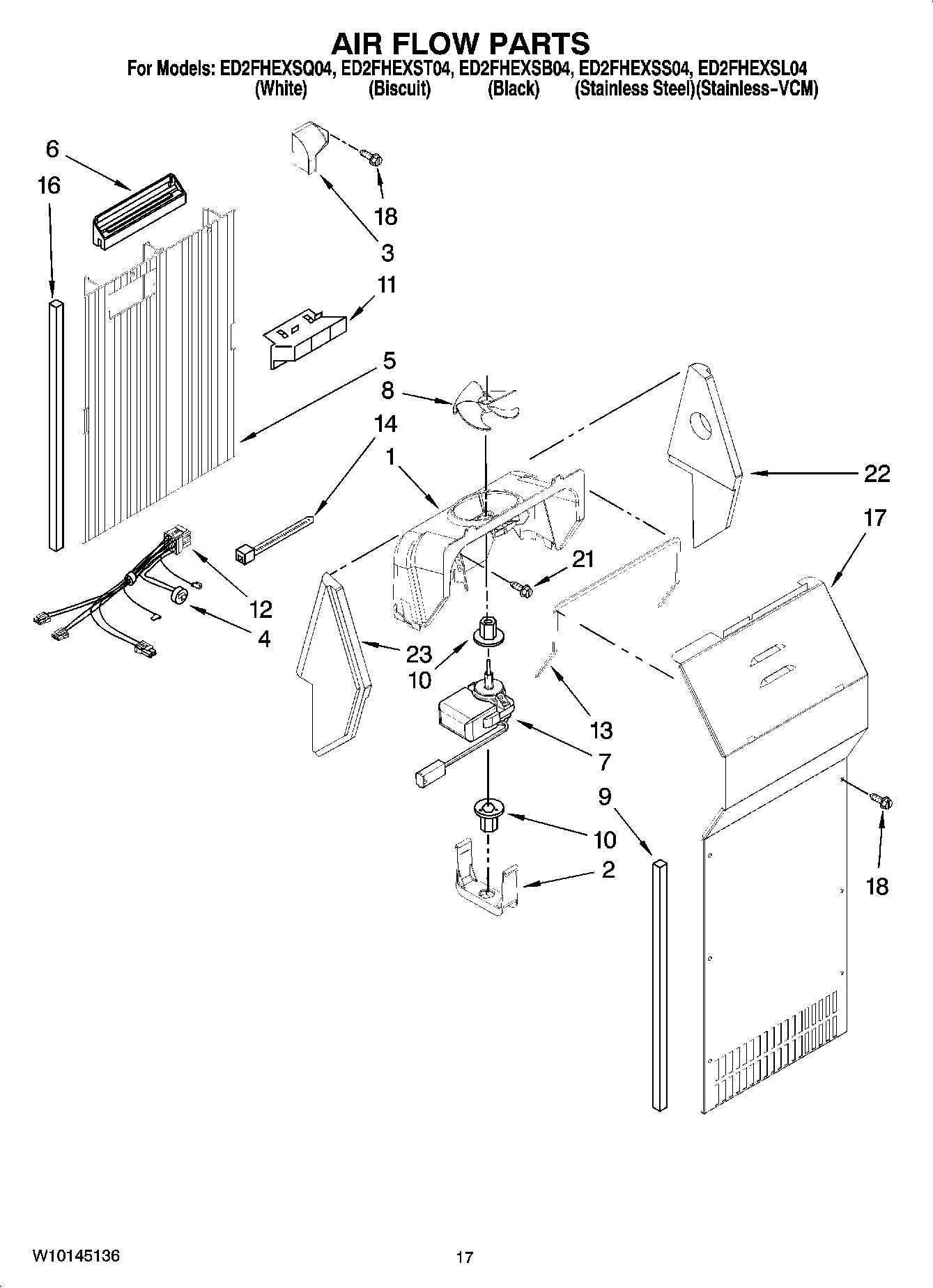 AIR FLOW PARTS

For Models: ED2FHEXSQ04, ED2FHEXST04, ED2FHEXSB04, ED2FHEXSS04, ED2FHEXSL04
(White) (Biscuit) (Black) (Stainless Steel)(Stainless-VCM)

6
16
18
3
11
5
8
14
1
22
17
21
12
4
23
10
13
7
9
10
2
18

W10145136
17