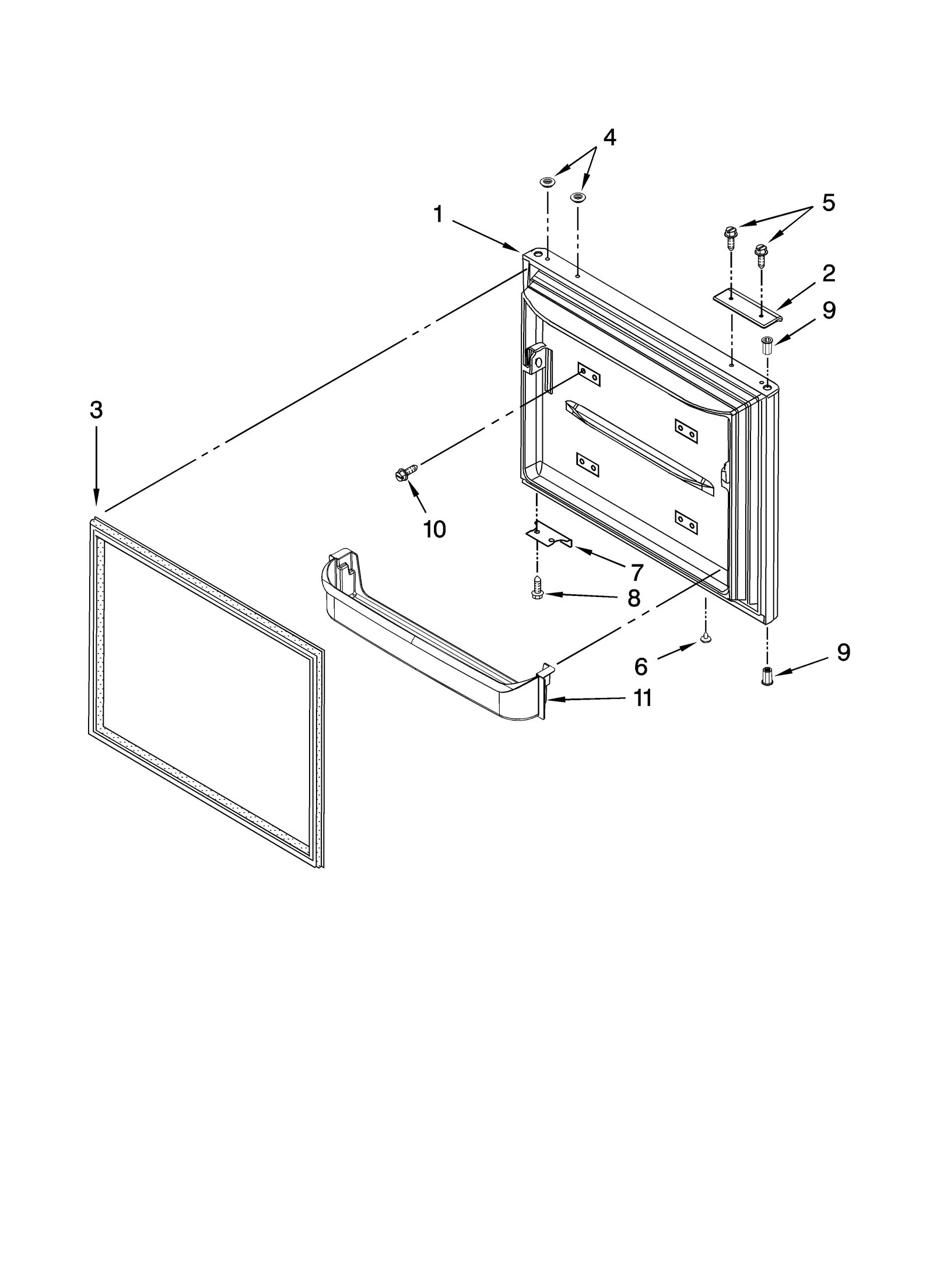 4
1
5
2
9
3
10
7
8
6
9
11