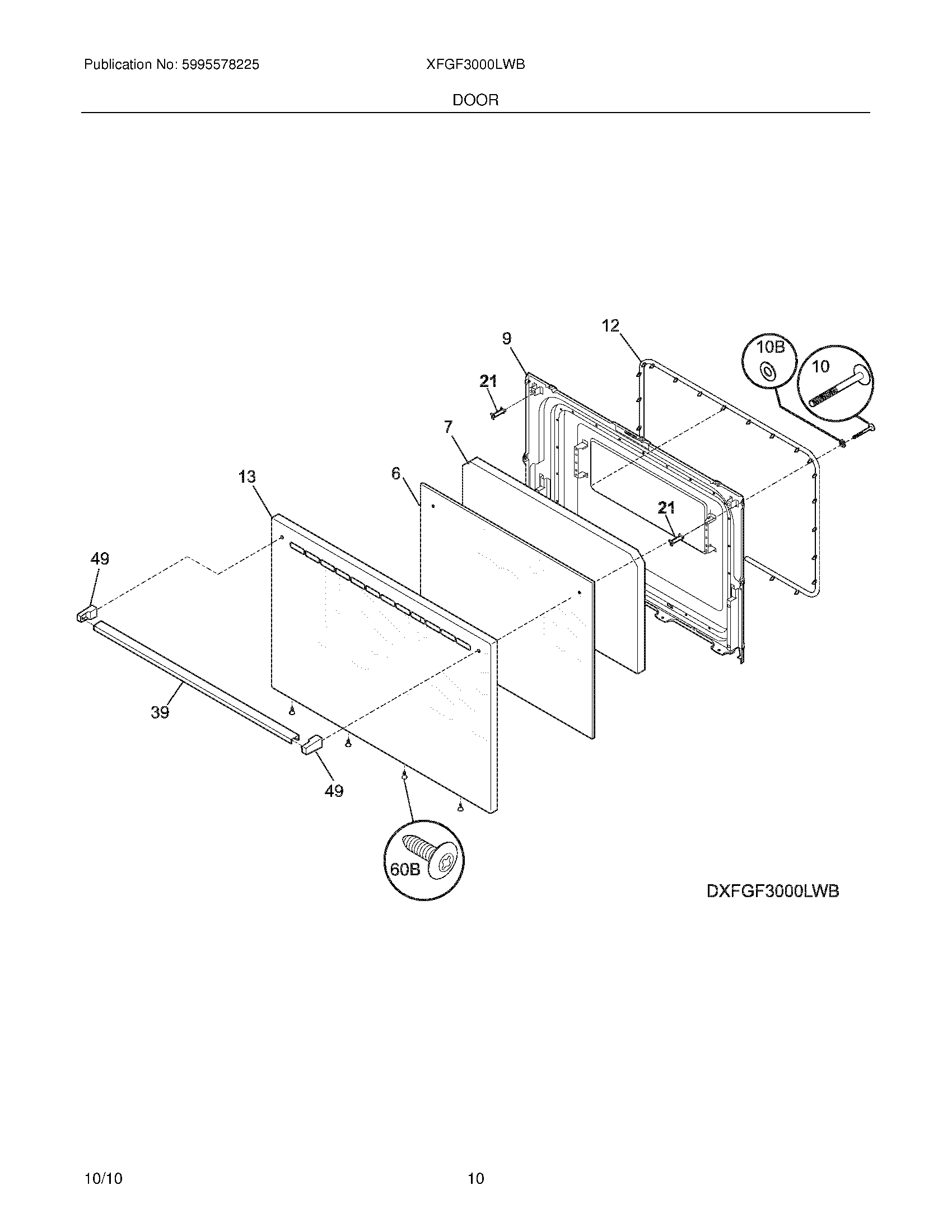 Publication No: 5995578225

XFGF3000LWB

DOOR

12
9
10B
10
21
7
13
6
21
49
39
49
60B

DXFGF3000LWB

10/10

10