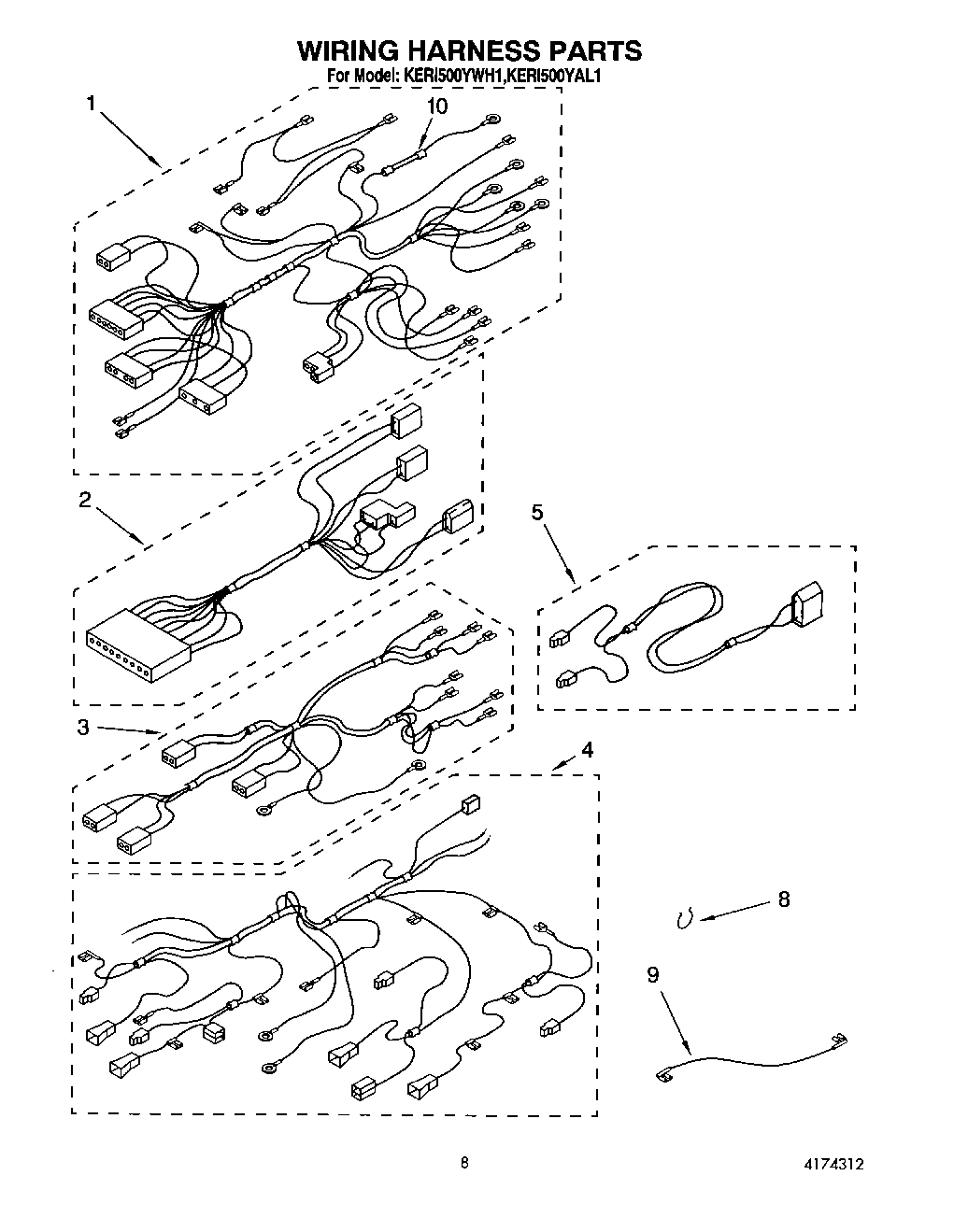 WIRING HARNESS PARTS
For Model: KERI500YWH1,KERI500YAL1

1
10
2
5
3
4
8
9

8
4174312