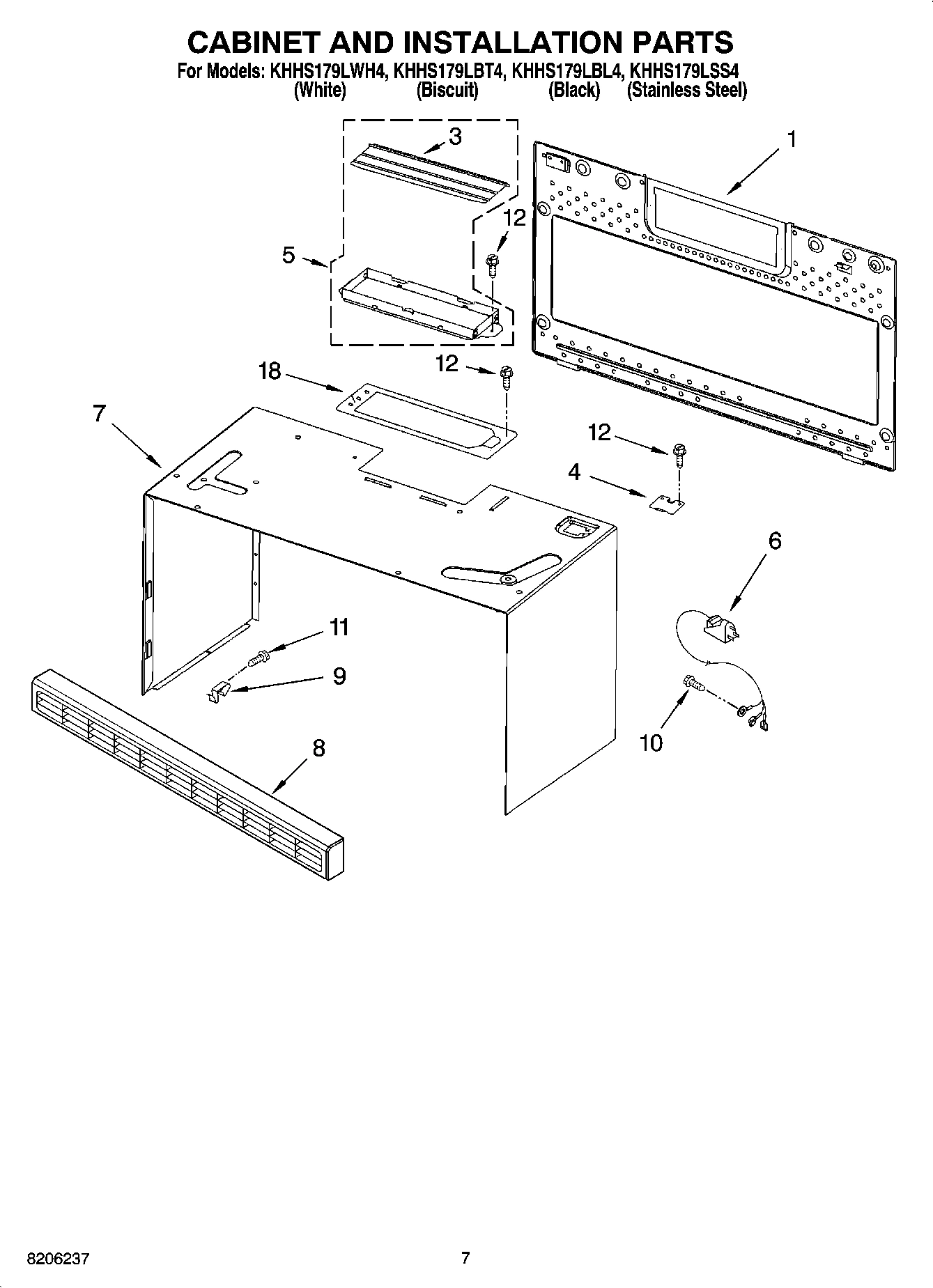 CABINET AND INSTALLATION PARTS
For Models: KHHS179LWH4, KHHS179LBT4, KHHS179LBL4, KHHS179LSS4
(White) (Biscuit) (Black) (Stainless Steel)

3
1
12
5
12
18
7
12
4
6
11
9
10
8

8206237
7