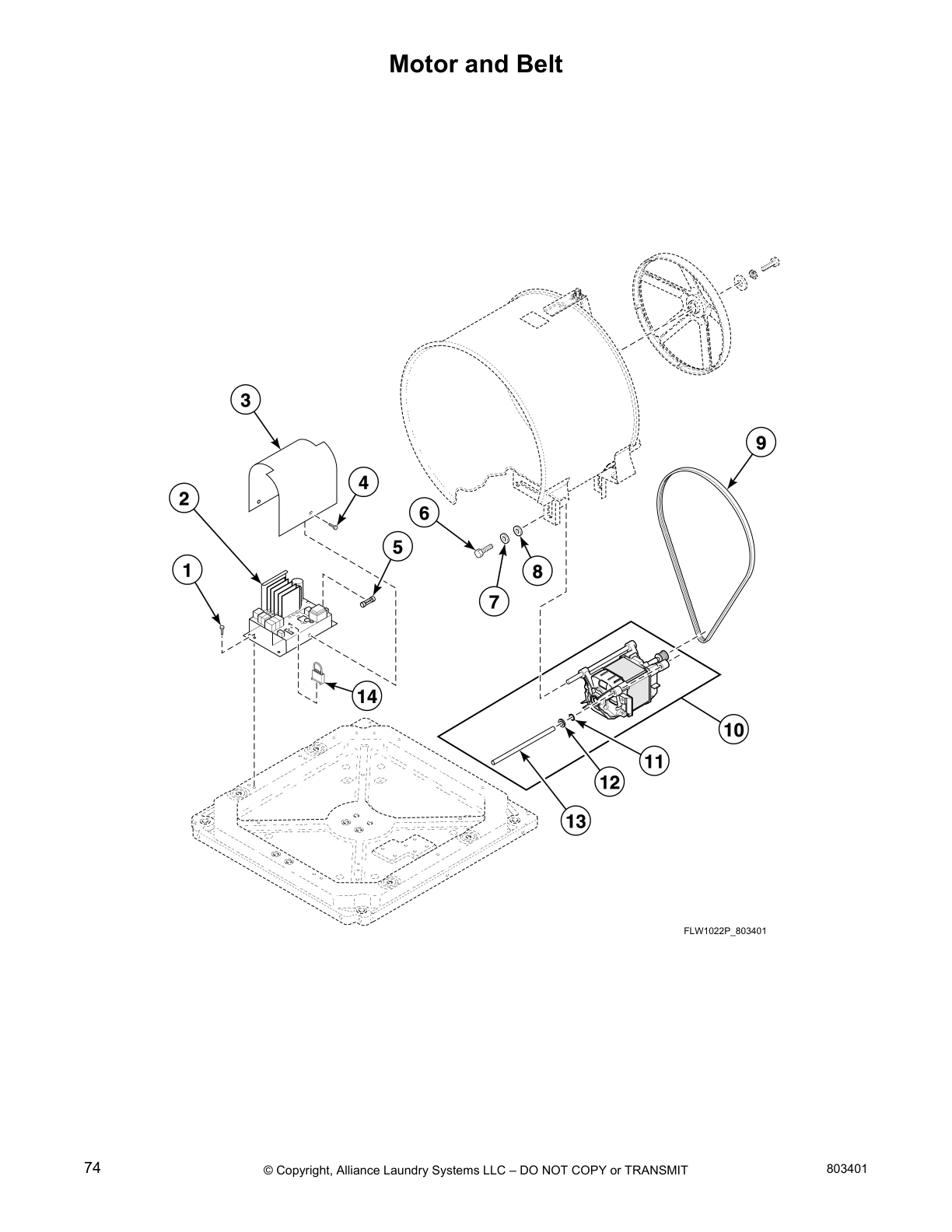 Motor and Belt

3
9
2
4
6
5
1
8
7
14
10
11
12
13

FLW1022P_803401

74 © Copyright, Alliance Laundry Systems LLC – DO NOT COPY or TRANSMIT 803401