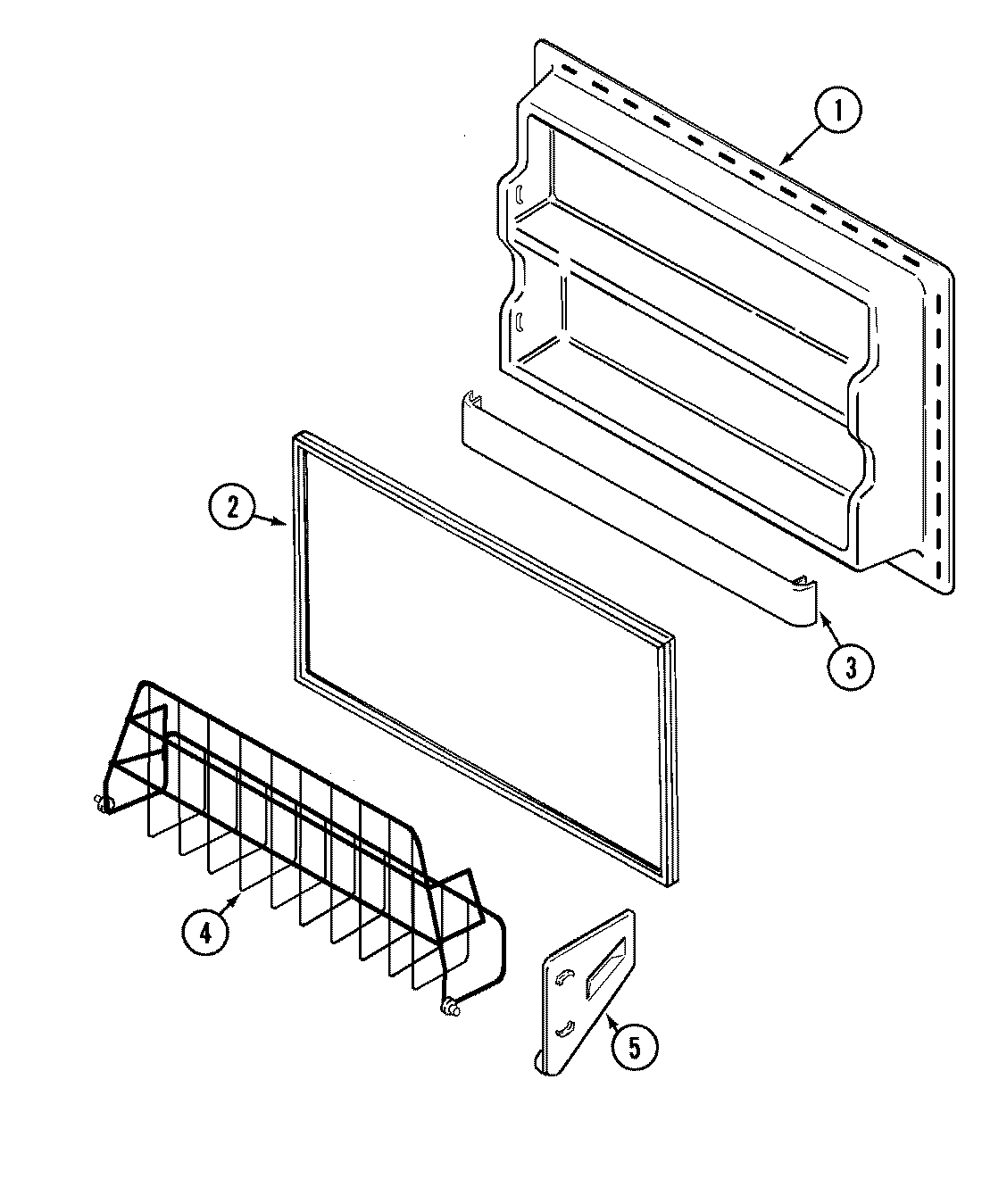 1
2
3
4
5