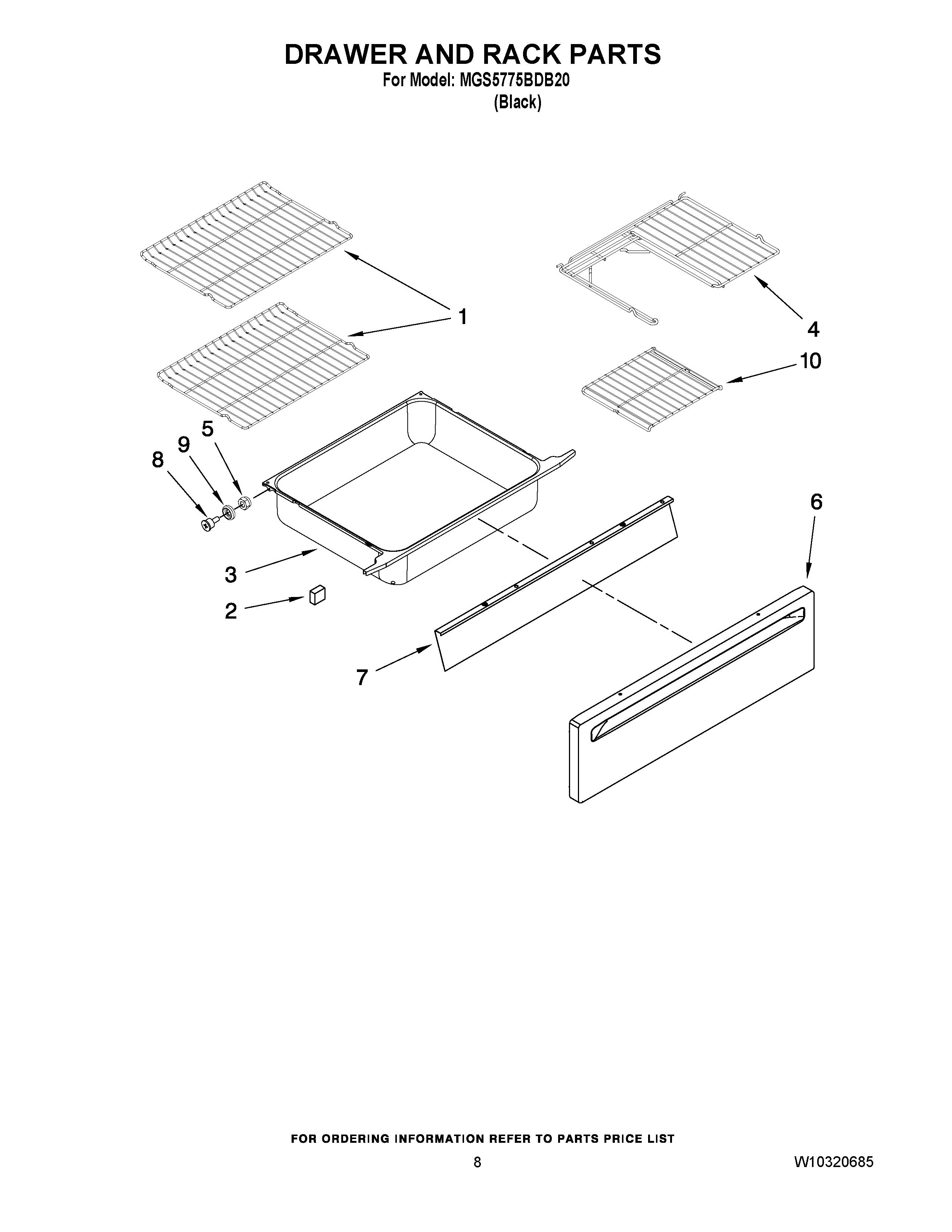 DRAWER AND RACK PARTS
For Model: MGS5775BDB20
(Black)

1
4
10
5
9
8
6
3
2
7

FOR ORDERING INFORMATION REFER TO PARTS PRICE LIST
8
W10320685