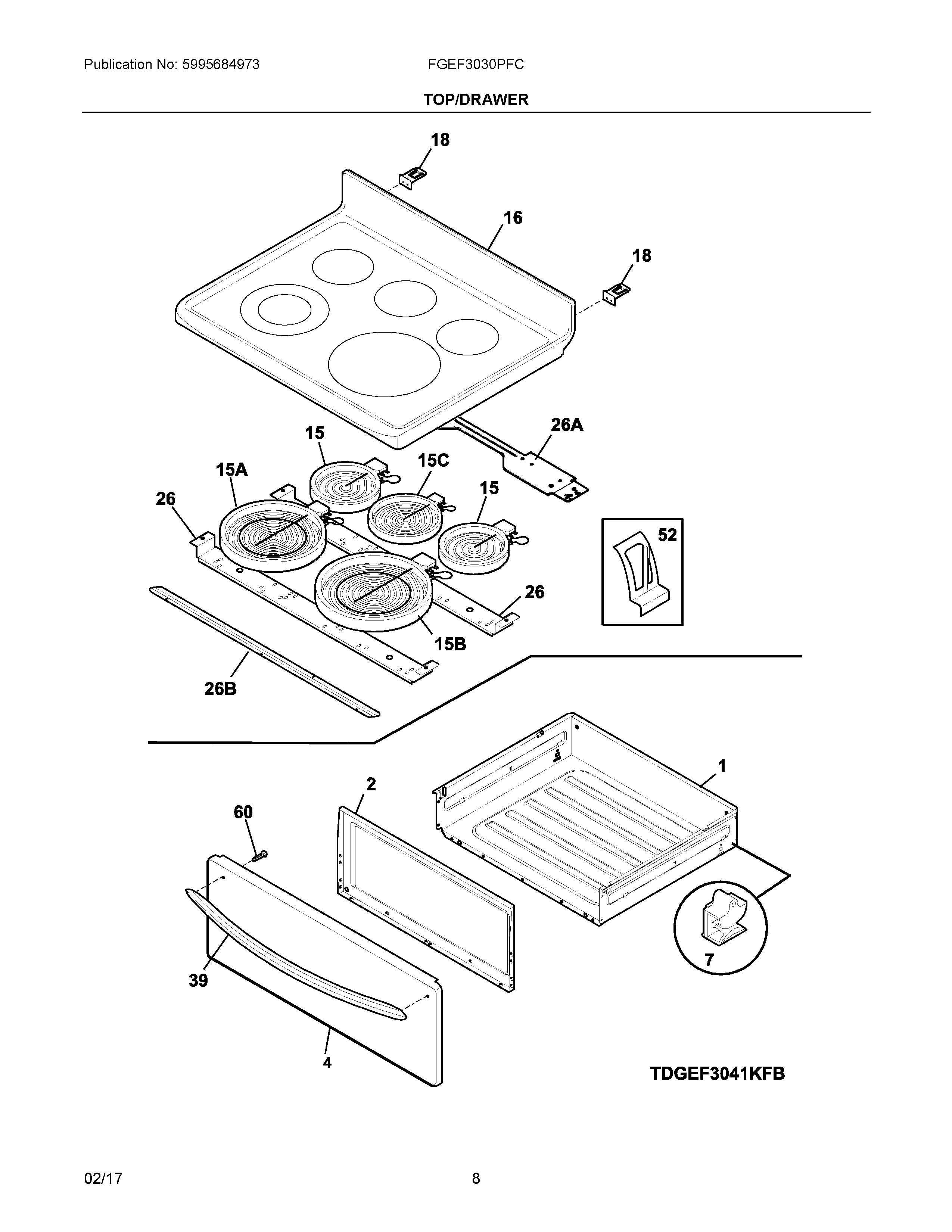 Publication No: 5995684973

FGEF3030PFC

TOP/DRAWER

18
16
18
26A
15
15C
15A
15
26
52
26
15B
26B
1
2
60
7
39
4

TDGEF3041KFB

02/17

8