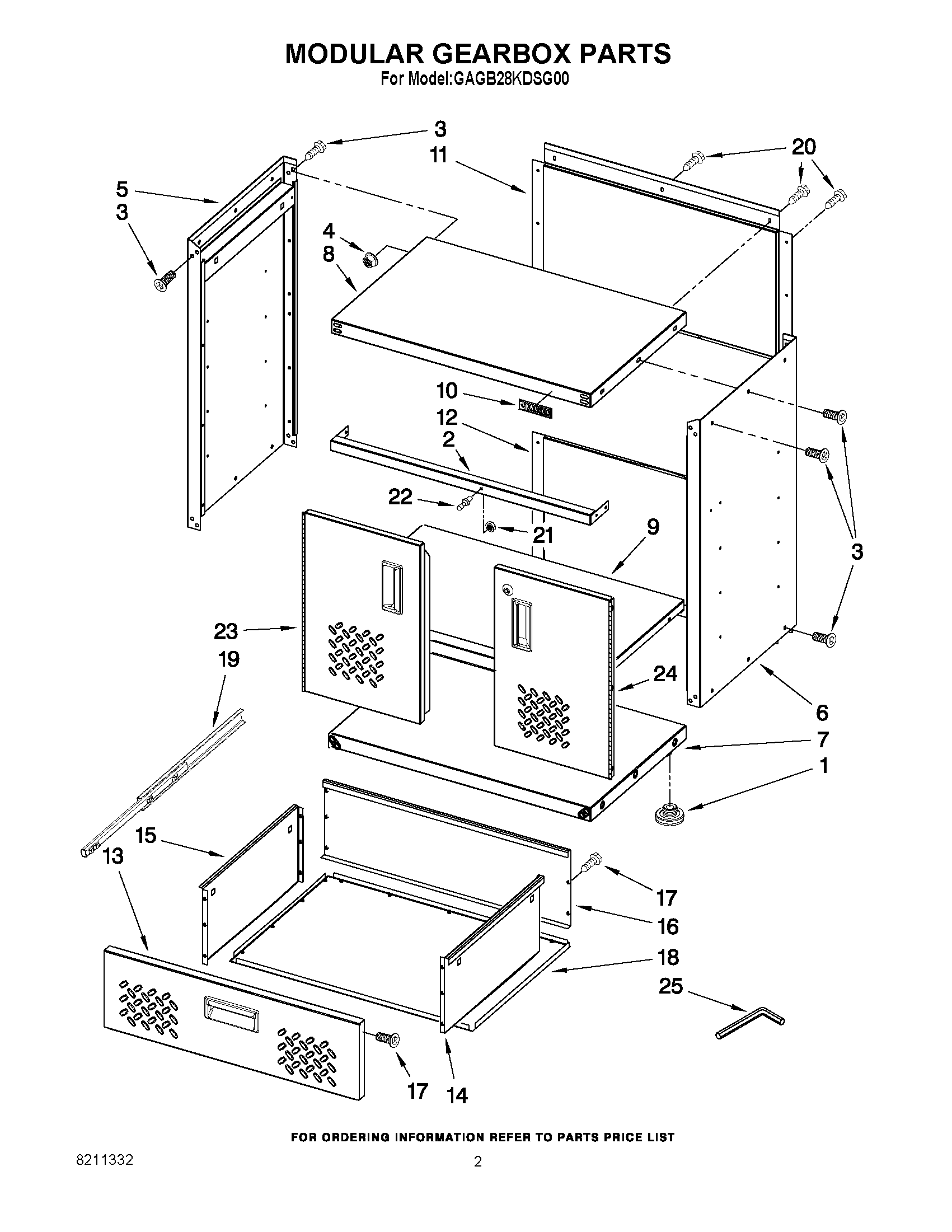 MODULAR GEARBOX PARTS
For Model:GAGB28KDSG00

3
11
20
5
3
4
8
10
12
2
22
21
9
3
23
19
24
6
7
1
15
13
17
16
18
25
17
14

FOR ORDERING INFORMATION REFER TO PARTS PRICE LIST

8211332
2