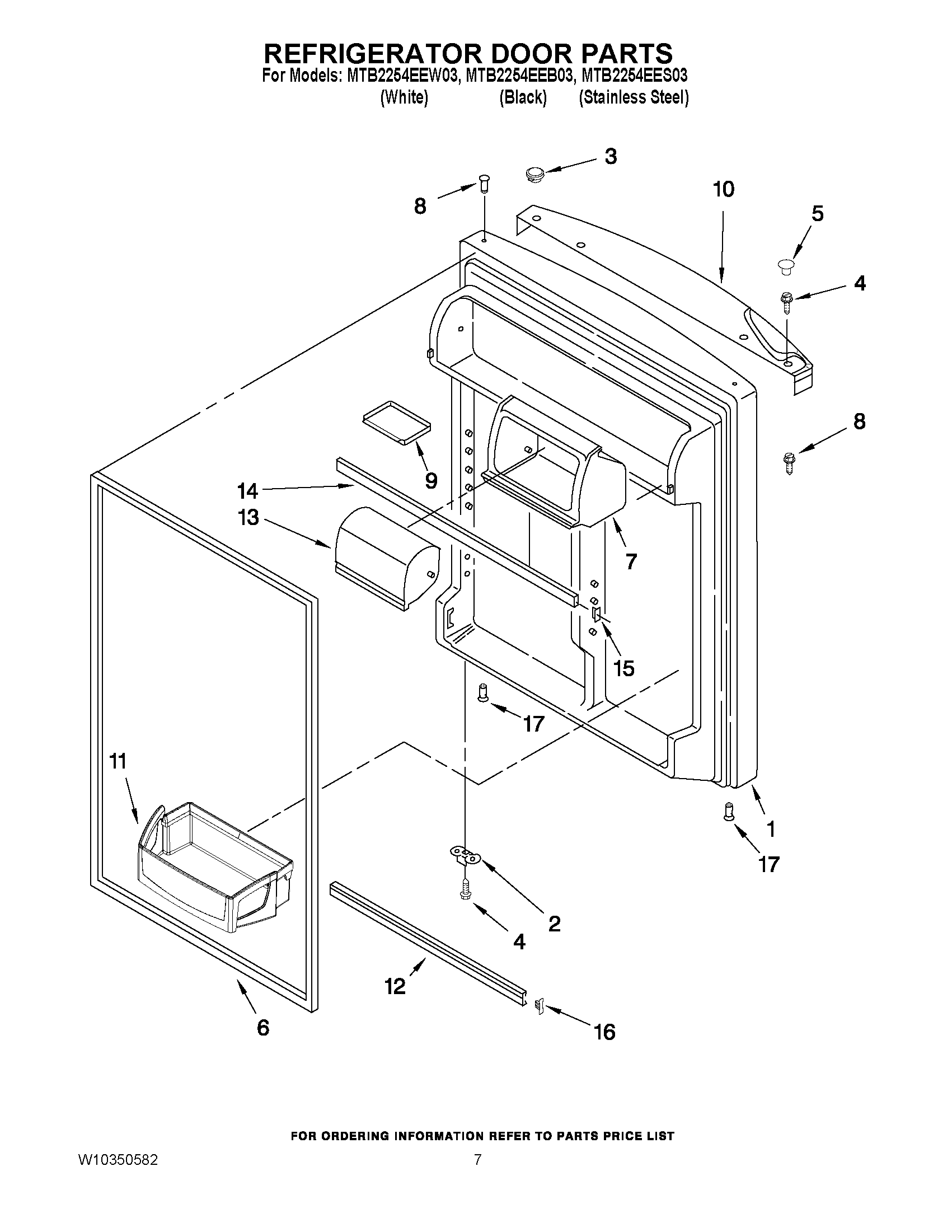 REFRIGERATOR DOOR PARTS
For Models: MTB2254EEW03, MTB2254EEB03, MTB2254EES03
(White) (Black) (Stainless Steel)

3
8
10
5
4
8
9
14
13
7
15
17
11
1
17
2
4
12
6
16

FOR ORDERING INFORMATION REFER TO PARTS PRICE LIST

W10350582

7