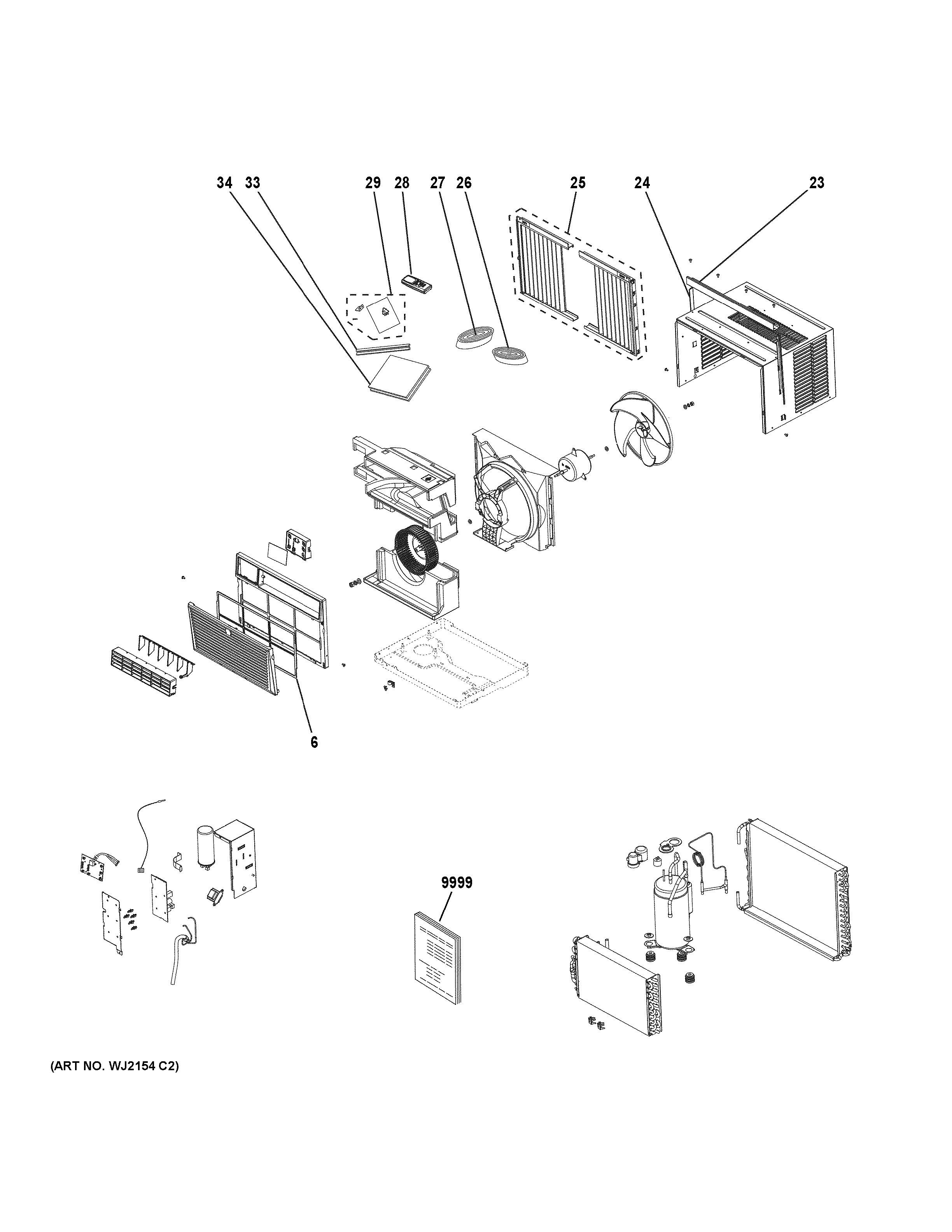 34 33 29 28 27 26 25 24 23

6

9999

(ART NO. WJ2154 C2)