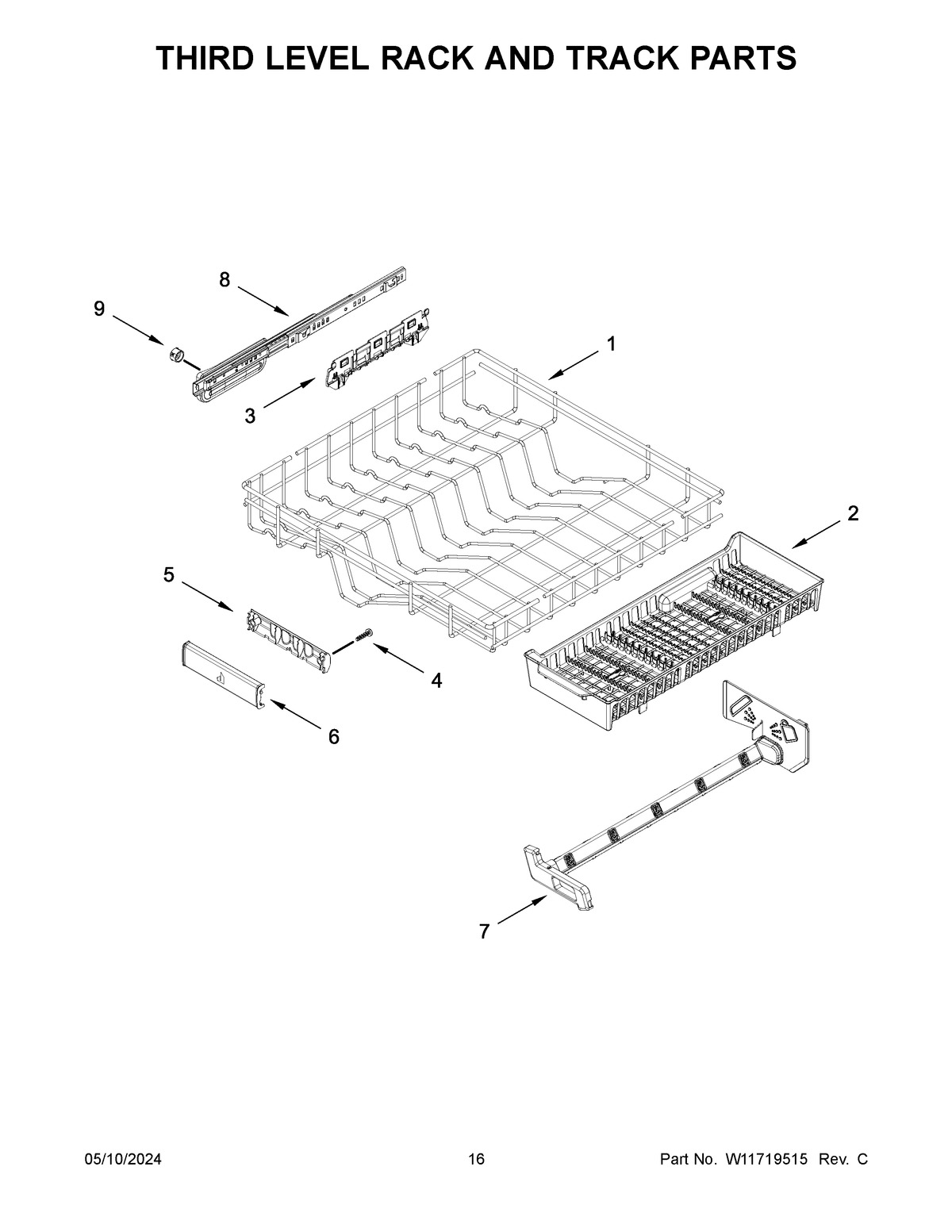 THIRD LEVEL RACK AND TRACK PARTS

8

9

1

3

2

5

4

6

7

05/10/2024 16 Part No. W11719515 Rev. C