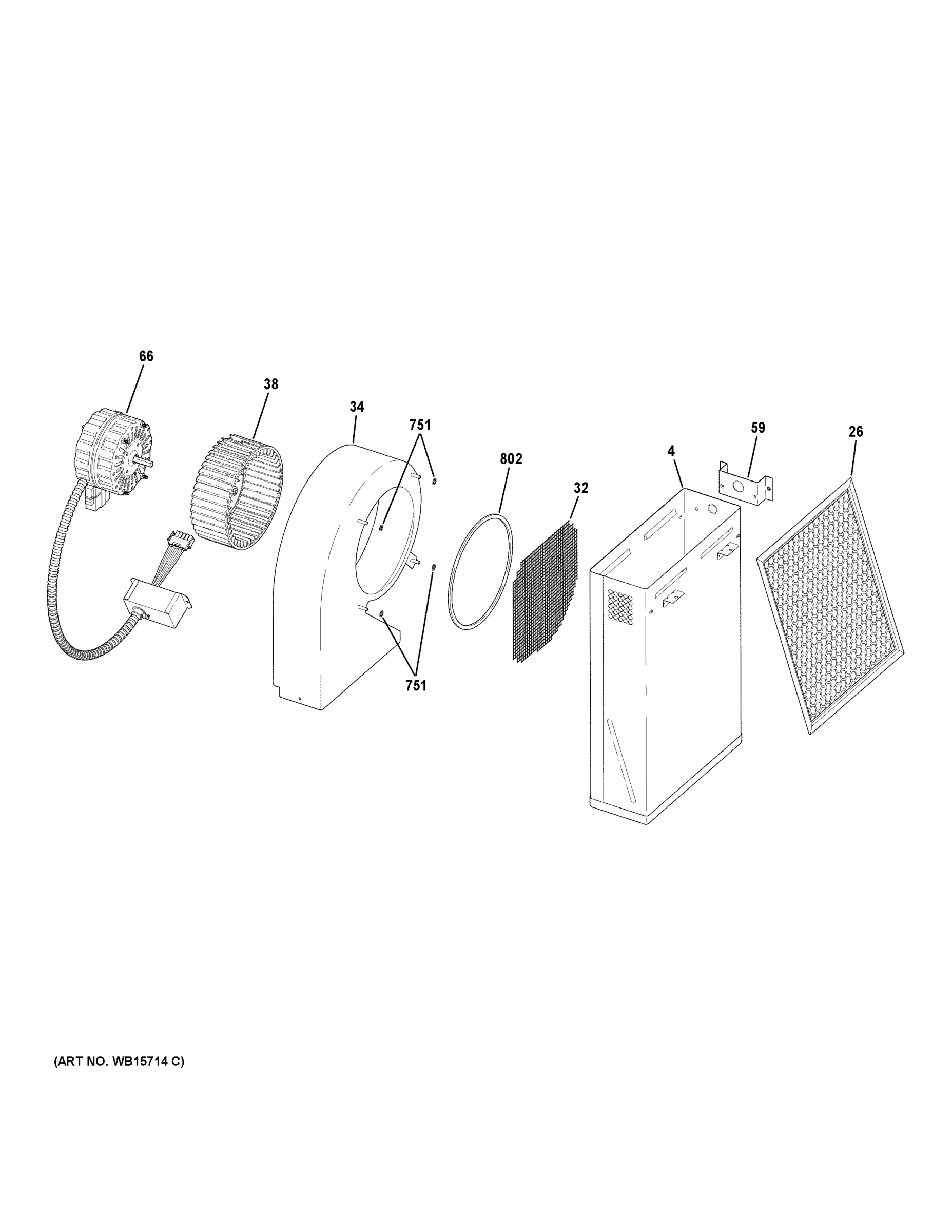 66

38

34

751

802

32

4

59

26

751

(ART NO. WB15714 C)